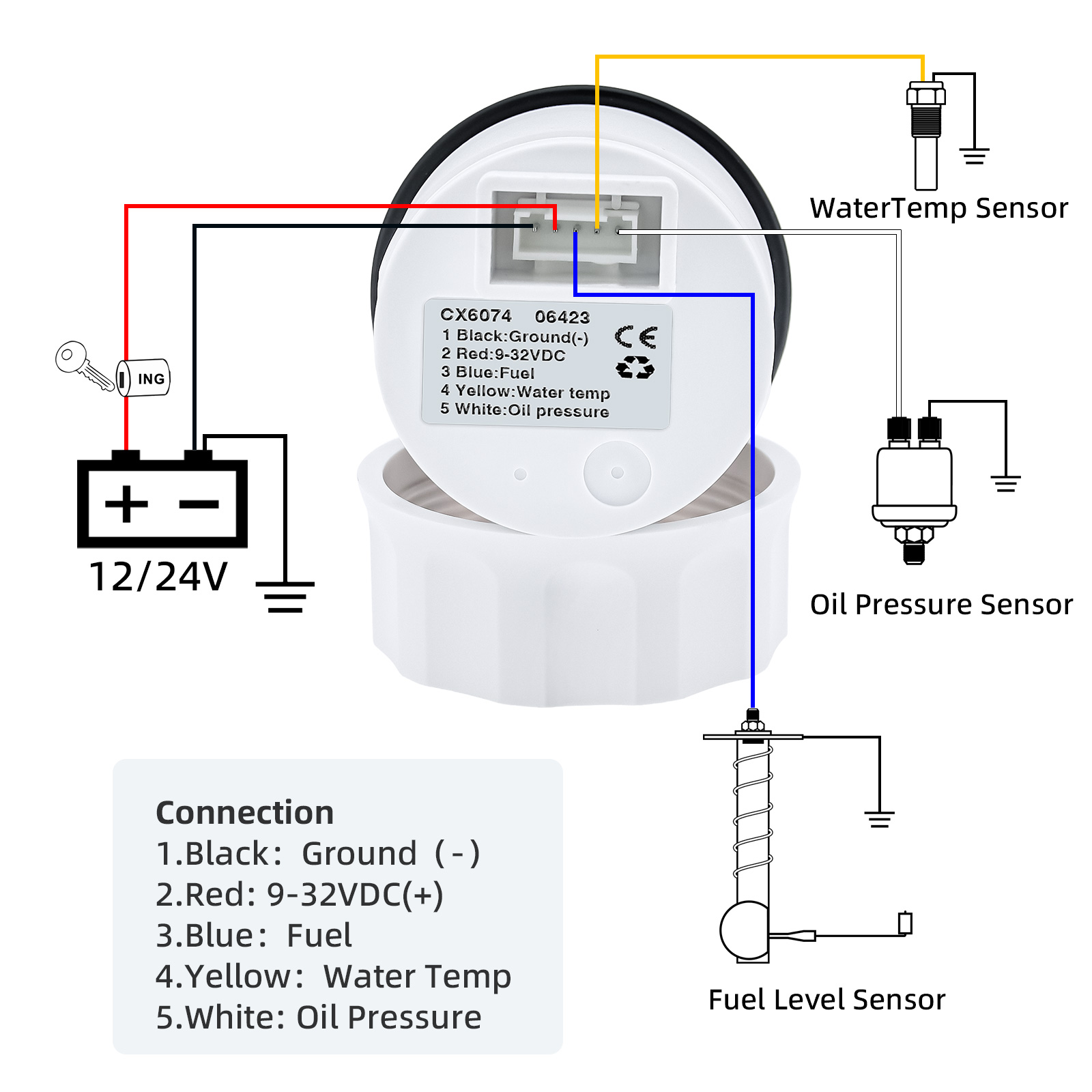 WaterTemp Sensor

CX6074 06423
1 Black:Ground(-)
2 Red:9-32VDC
3 Blue:Fuel
4 Yellow:Water temp
5 White:Oil pressure

CE

ING

+ −

12/24V

Oil Pressure Sensor

Connection
1.Black: Ground (-)
2.Red: 9-32VDC(+)
3.Blue: Fuel
4.Yellow: Water Temp
5.White: Oil Pressure

Fuel Level Sensor