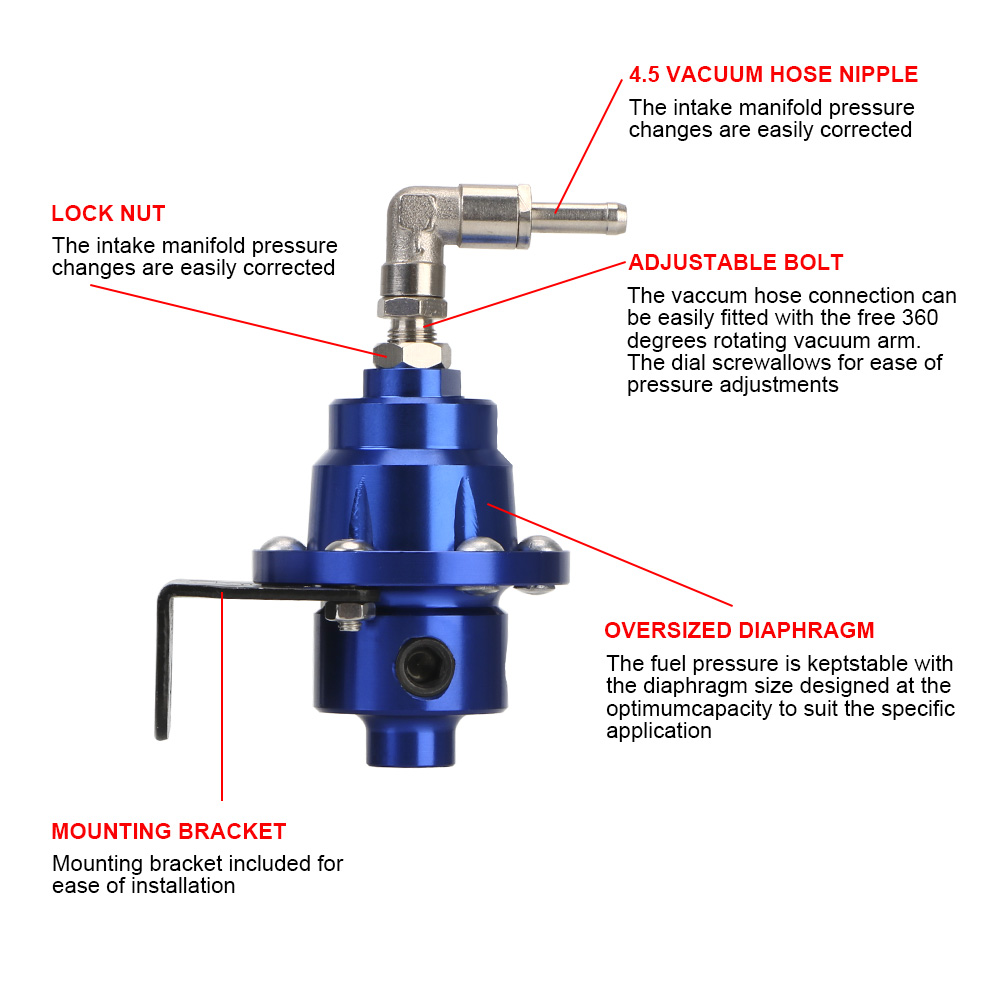 4.5 VACUUM HOSE NIPPLE
The intake manifold pressure changes are easily corrected

LOCK NUT
The intake manifold pressure changes are easily corrected

ADJUSTABLE BOLT
The vaccum hose connection can be easily fitted with the free 360 degrees rotating vacuum arm. The dial screwallows for ease of pressure adjustments

OVERSIZED DIAPHRAGM
The fuel pressure is keptstable with the diaphragm size designed at the optimumcapacity to suit the specific application

MOUNTING BRACKET
Mounting bracket included for ease of installation