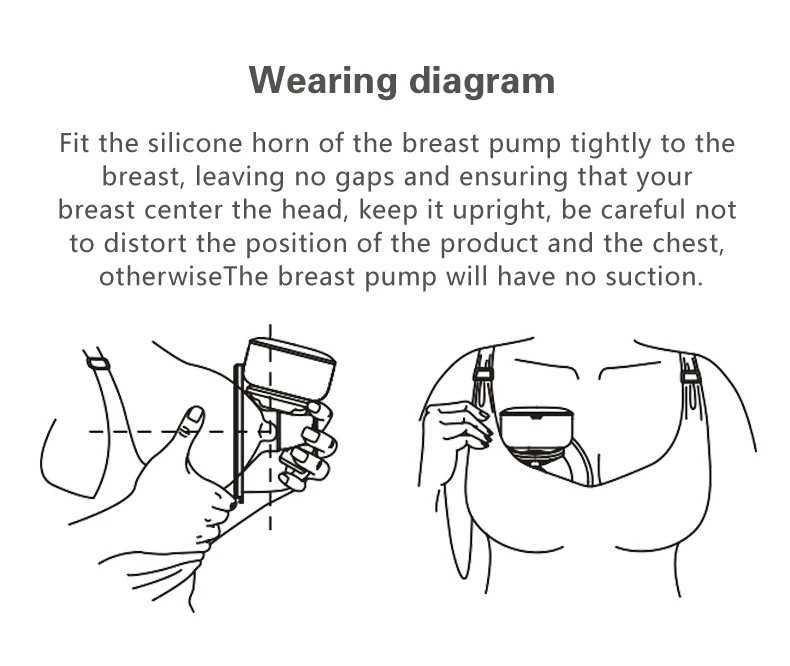 Wearing diagram

Fit the silicone horn of the breast pump tightly to the breast, leaving no gaps and ensuring that your breast center the head, keep it upright, be careful not to distort the position of the product and the chest, otherwiseThe breast pump will have no suction.