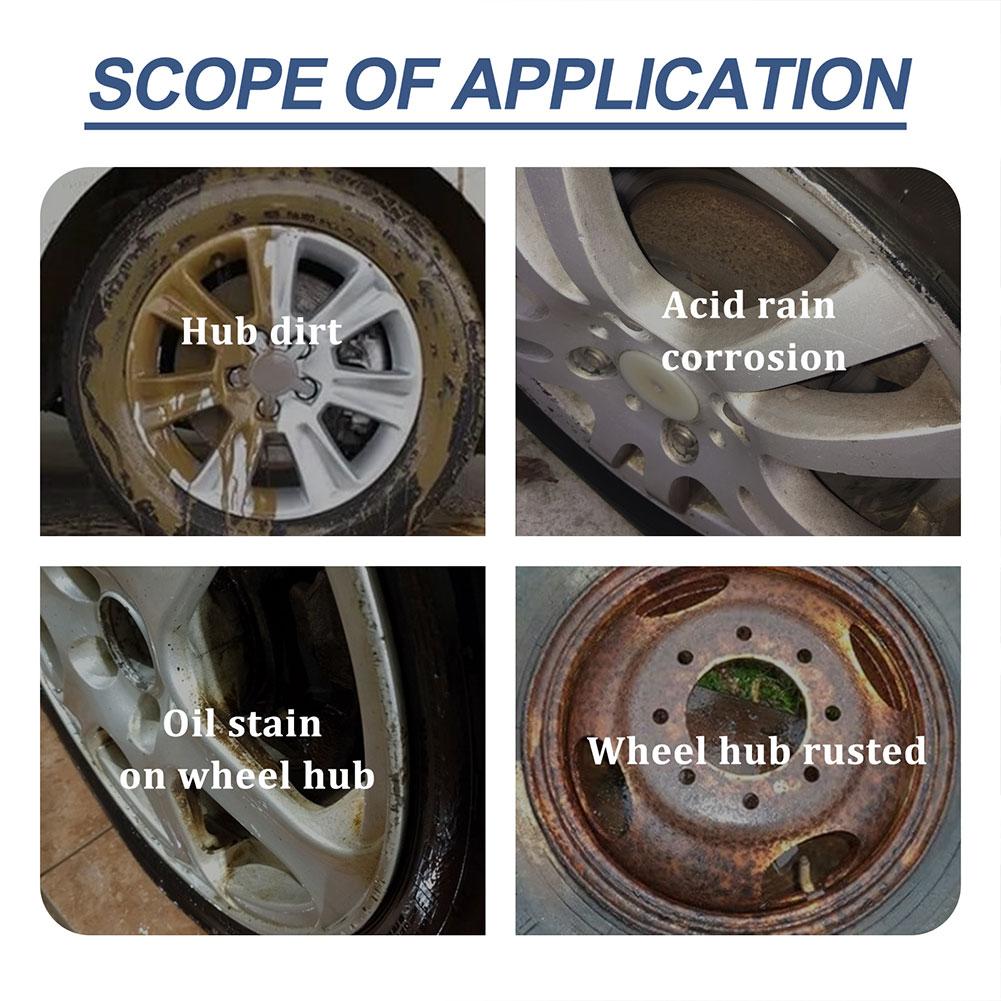 SCOPE OF APPLICATION

Hub dirt

Acid rain corrosion

Oil stain on wheel hub

Wheel hub rusted