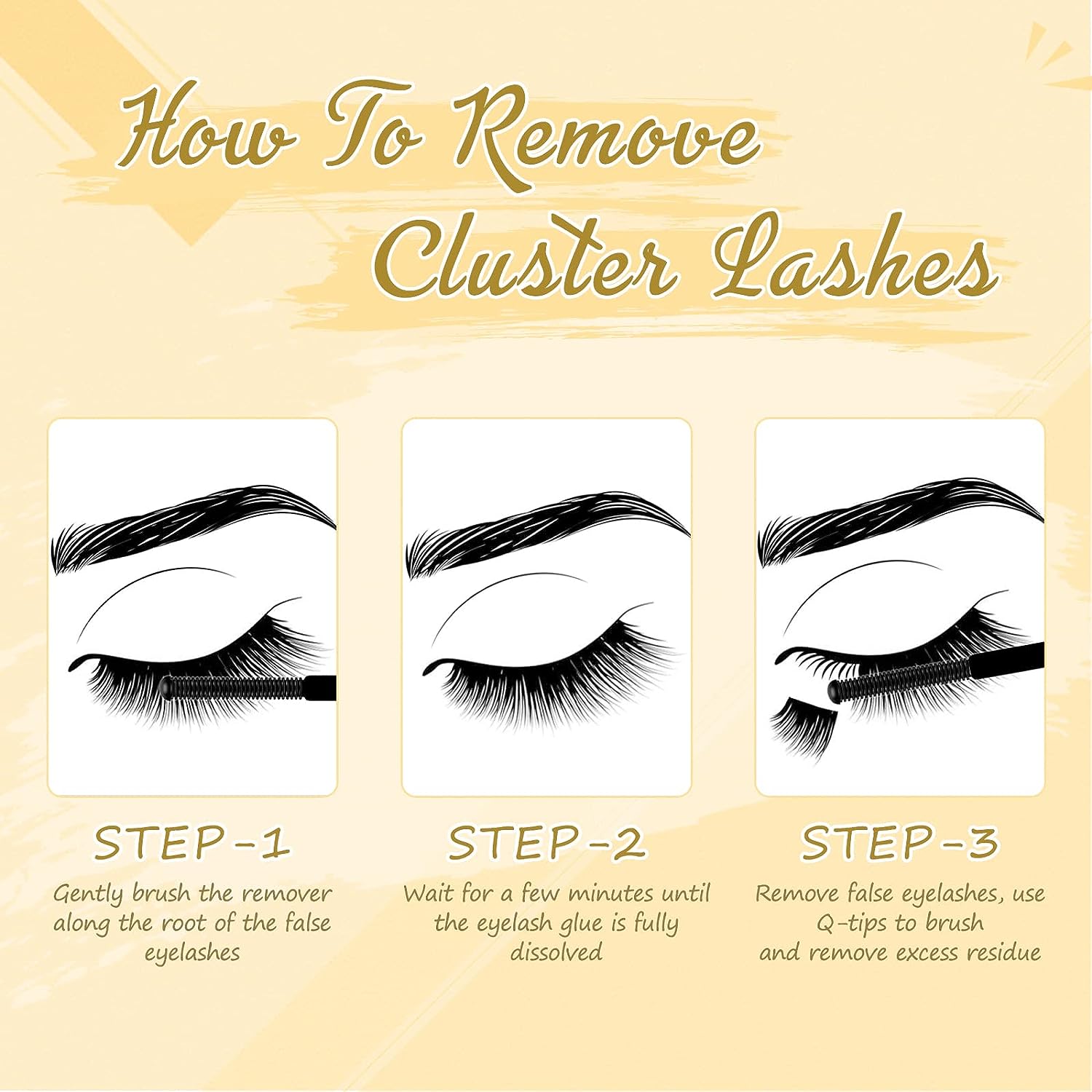 How To Remove Cluster Lashes

STEP-1
Gently brush the remover along the root of the false eyelashes

STEP-2
Wait for a few minutes until the eyelash glue is fully dissolved

STEP-3
Remove false eyelashes, use Q-tips to brush and remove excess residue