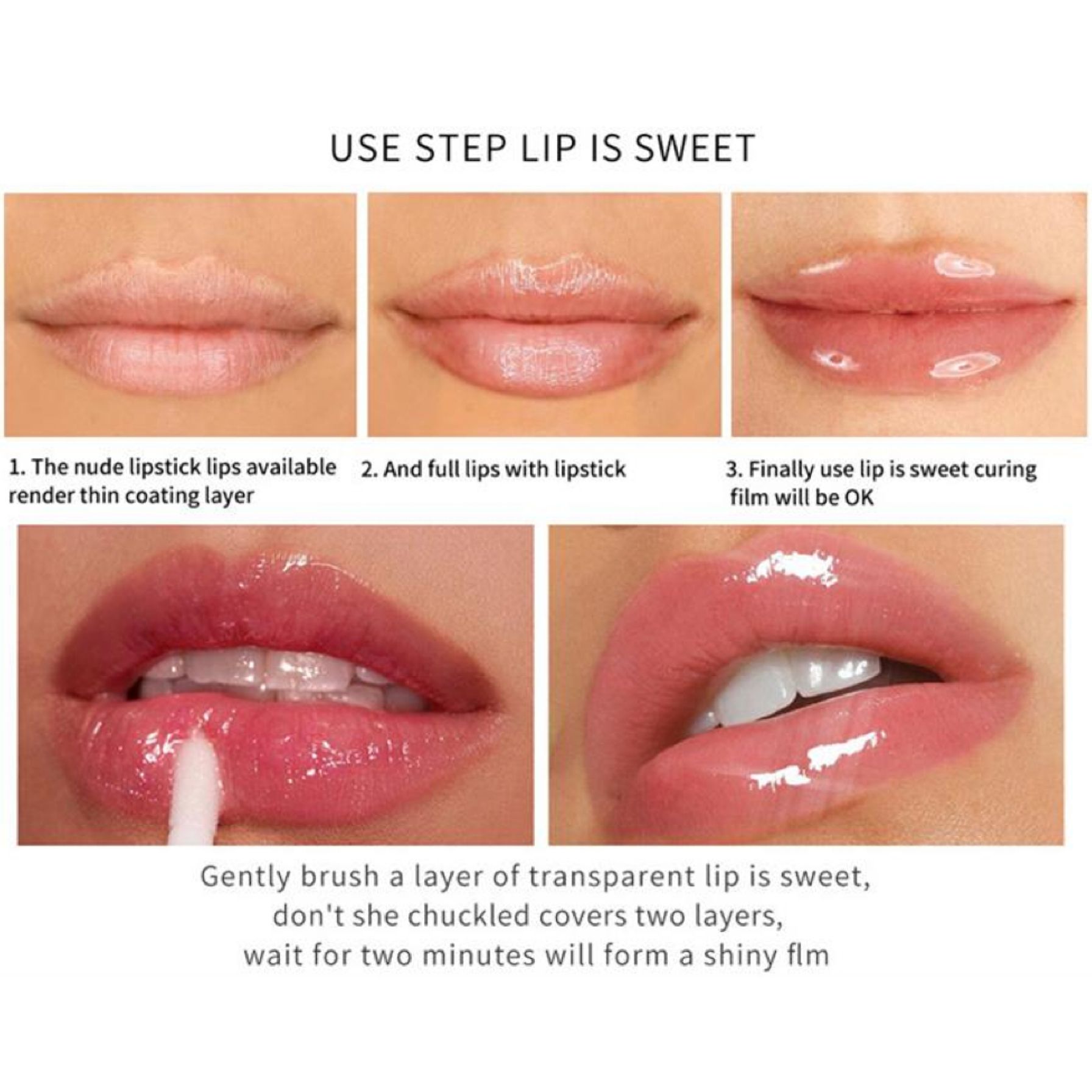 USE STEP LIP IS SWEET

1. The nude lipstick lips available render thin coating layer

2. And full lips with lipstick

3. Finally use lip is sweet curing film will be OK

Gently brush a layer of transparent lip is sweet, don't she chuckled covers two layers, wait for two minutes will form a shiny flm