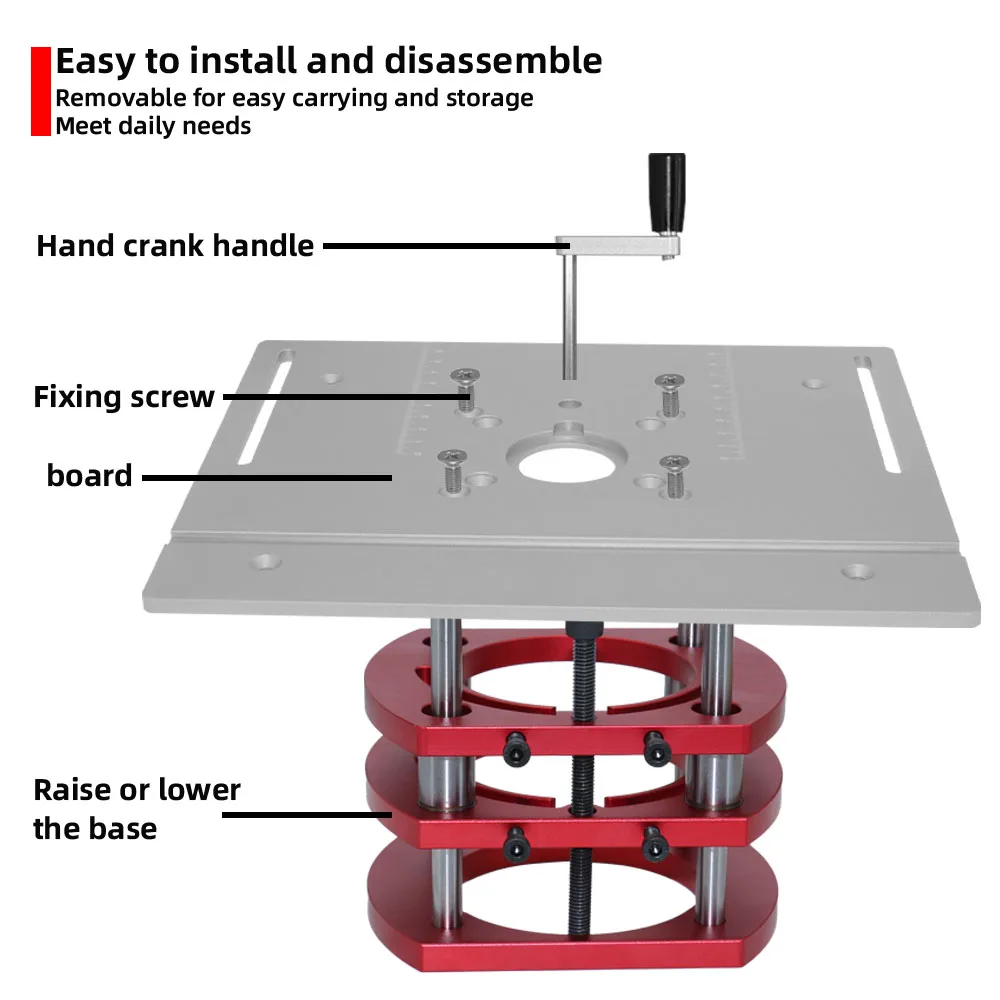 Easy to install and disassemble
Removable for easy carrying and storage
Meet daily needs

Hand crank handle

Fixing screw

board

Raise or lower the base