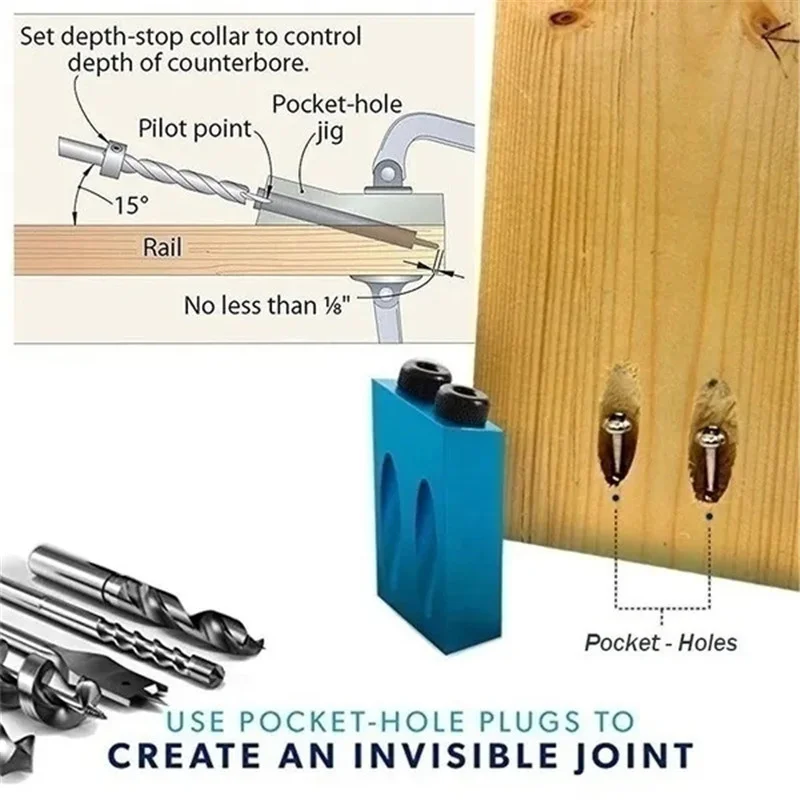 Set depth-stop collar to control depth of counterbore.

Pilot point

Pocket-hole jig

15°

Rail

No less than ⅛"

Pocket - Holes

USE POCKET-HOLE PLUGS TO
CREATE AN INVISIBLE JOINT