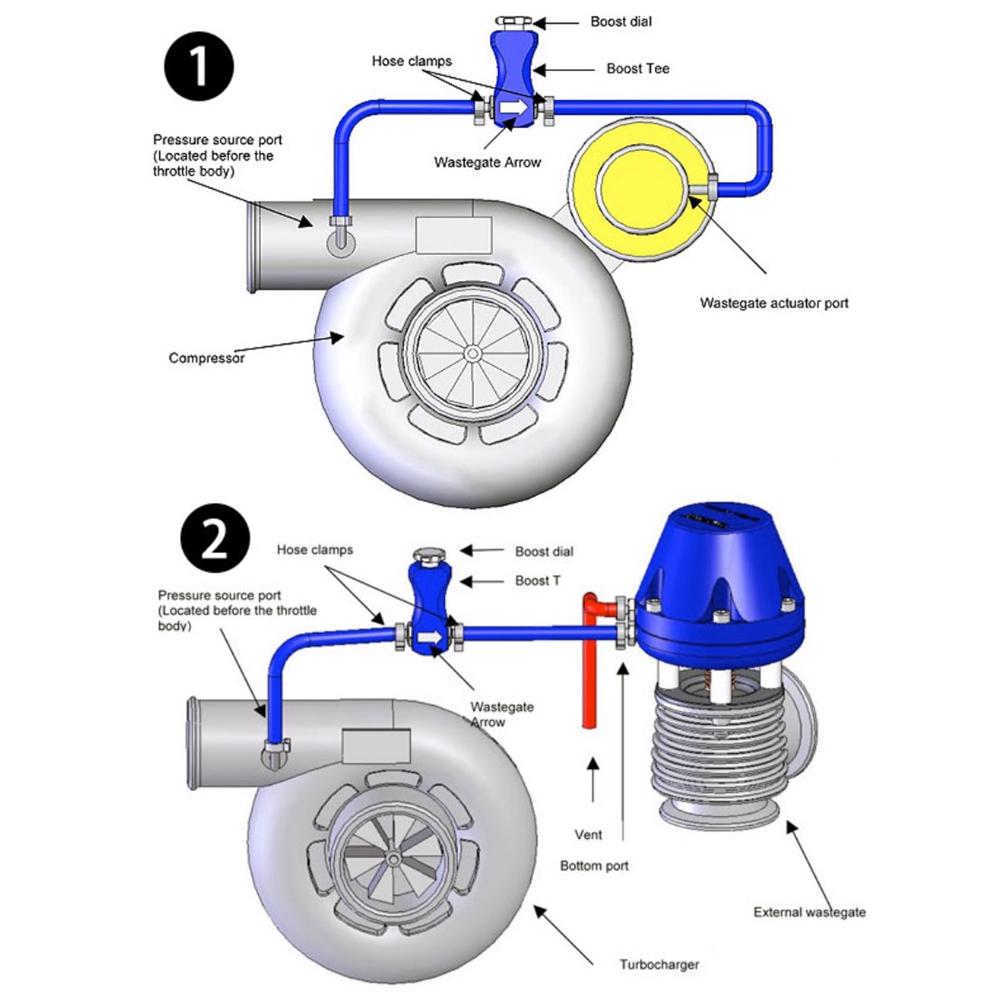 1

Boost dial

Hose clamps

Boost Tee

Pressure source port (Located before the throttle body)

Wastegate Arrow

Wastegate actuator port

Compressor

2

Hose clamps

Boost dial

Boost T

Pressure source port (Located before the throttle body)

Wastegate Arrow

Vent

Bottom port

External wastegate

Turbocharger