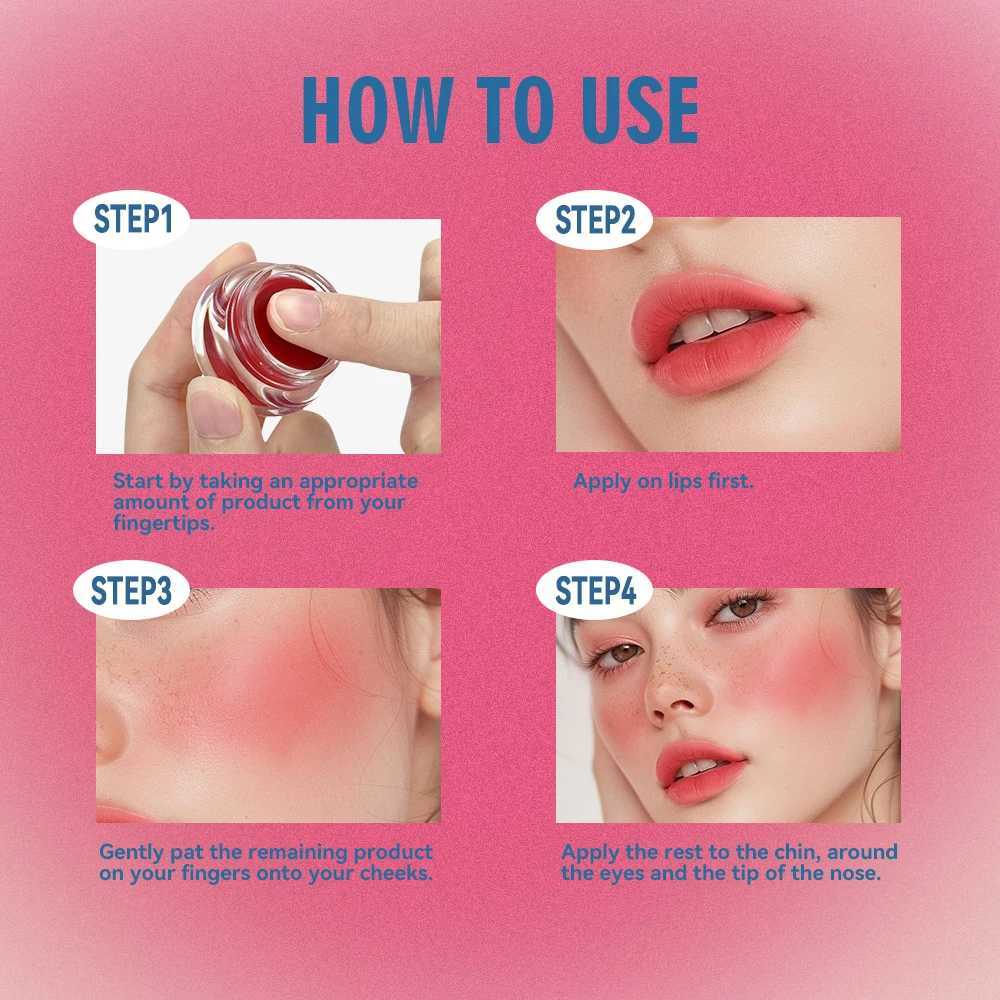 HOW TO USE

STEP1

Start by taking an appropriate amount of product from your fingertips.

STEP2

Apply on lips first.

STEP3

Gently pat the remaining product on your fingers onto your cheeks.

STEP4

Apply the rest to the chin, around the eyes and the tip of the nose.