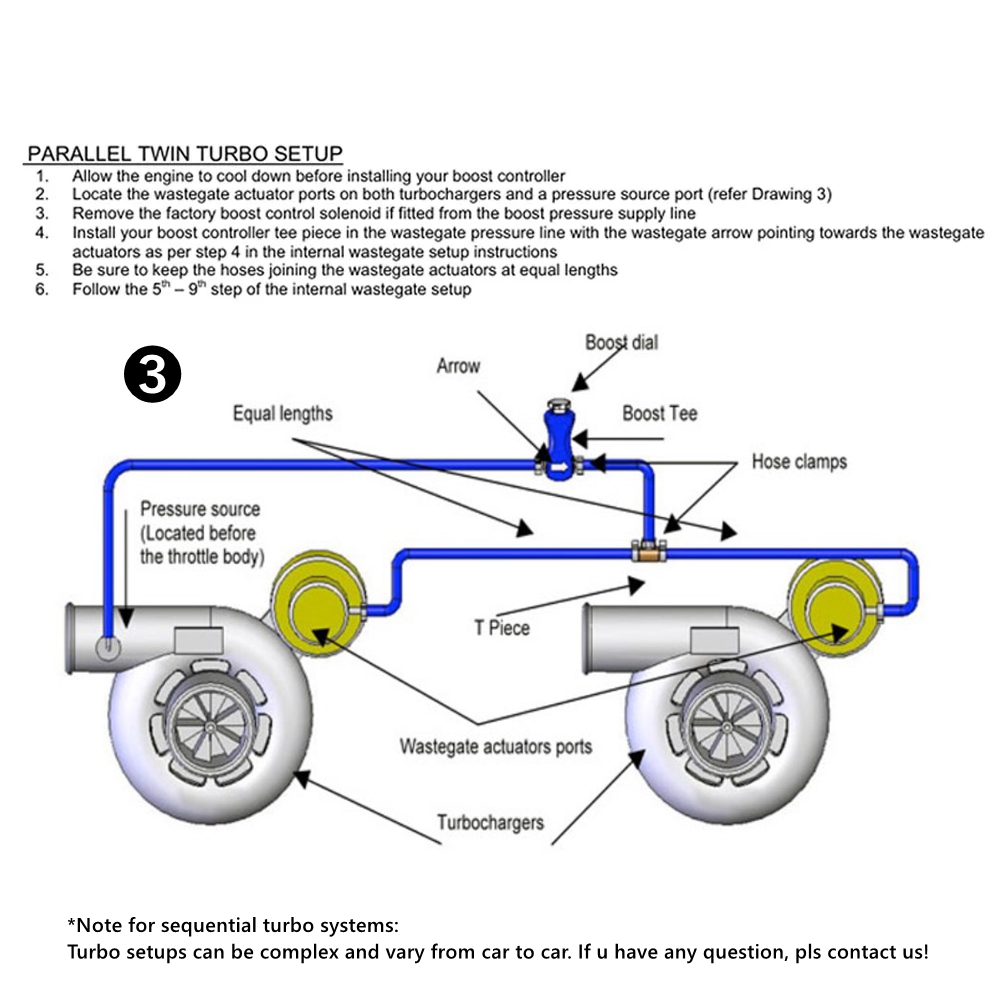 PARALLEL TWIN TURBO SETUP
1. Allow the engine to cool down before installing your boost controller
2. Locate the wastegate actuator ports on both turbochargers and a pressure source port (refer Drawing 3)
3. Remove the factory boost control solenoid if fitted from the boost pressure supply line
4. Install your boost controller tee piece in the wastegate pressure line with the wastegate arrow pointing towards the wastegate actuators as per step 4 in the internal wastegate setup instructions
5. Be sure to keep the hoses joining the wastegate actuators at equal lengths
6. Follow the $5^{th}$ – $9^{th}$ step of the internal wastegate setup

3

Boost dial
Arrow
Boost Tee
Equal lengths
Hose clamps
Pressure source (Located before the throttle body)
T Piece
Wastegate actuators ports
Turbochargers

*Note for sequential turbo systems:
Turbo setups can be complex and vary from car to car. If u have any question, pls contact us!