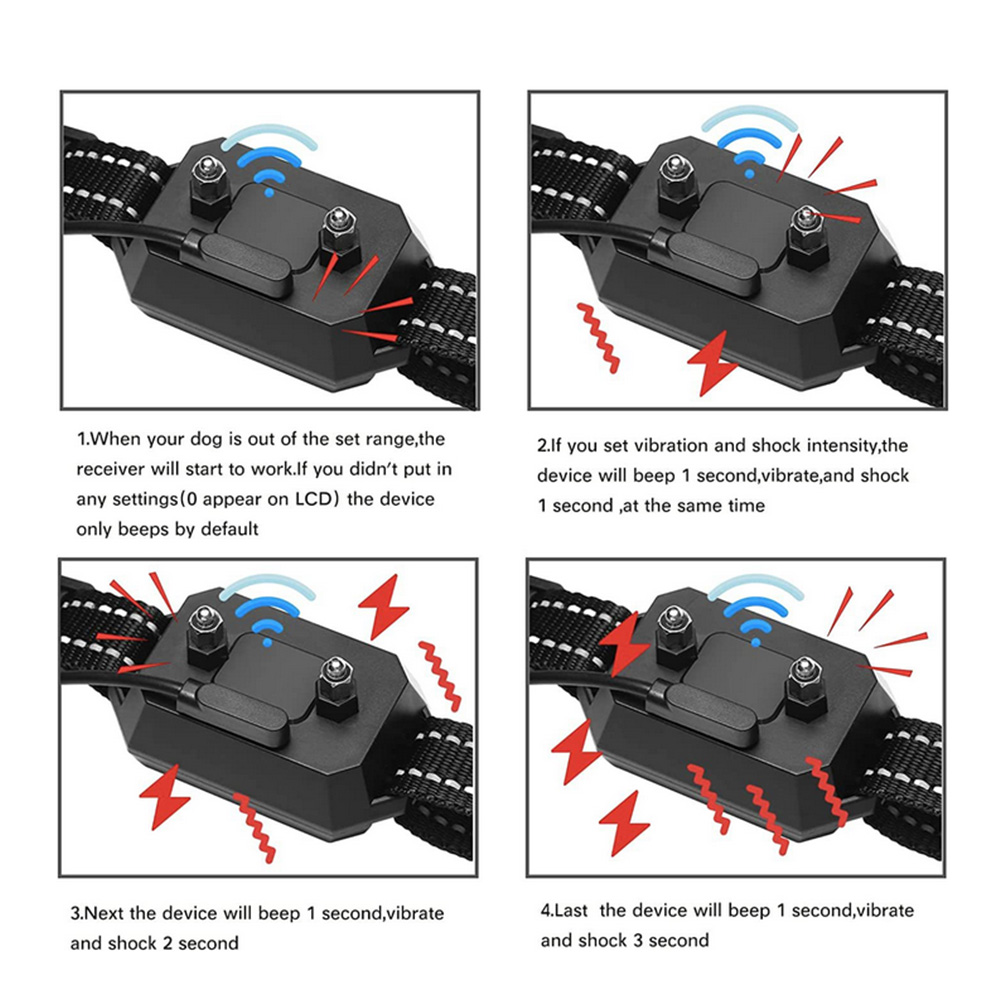 1.When your dog is out of the set range,the receiver will start to work.If you didn't put in any settings(0 appear on LCD) the device only beeps by default

2.If you set vibration and shock intensity,the device will beep 1 second,vibrate,and shock 1 second ,at the same time

3.Next the device will beep 1 second,vibrate and shock 2 second

4.Last the device will beep 1 second,vibrate and shock 3 second