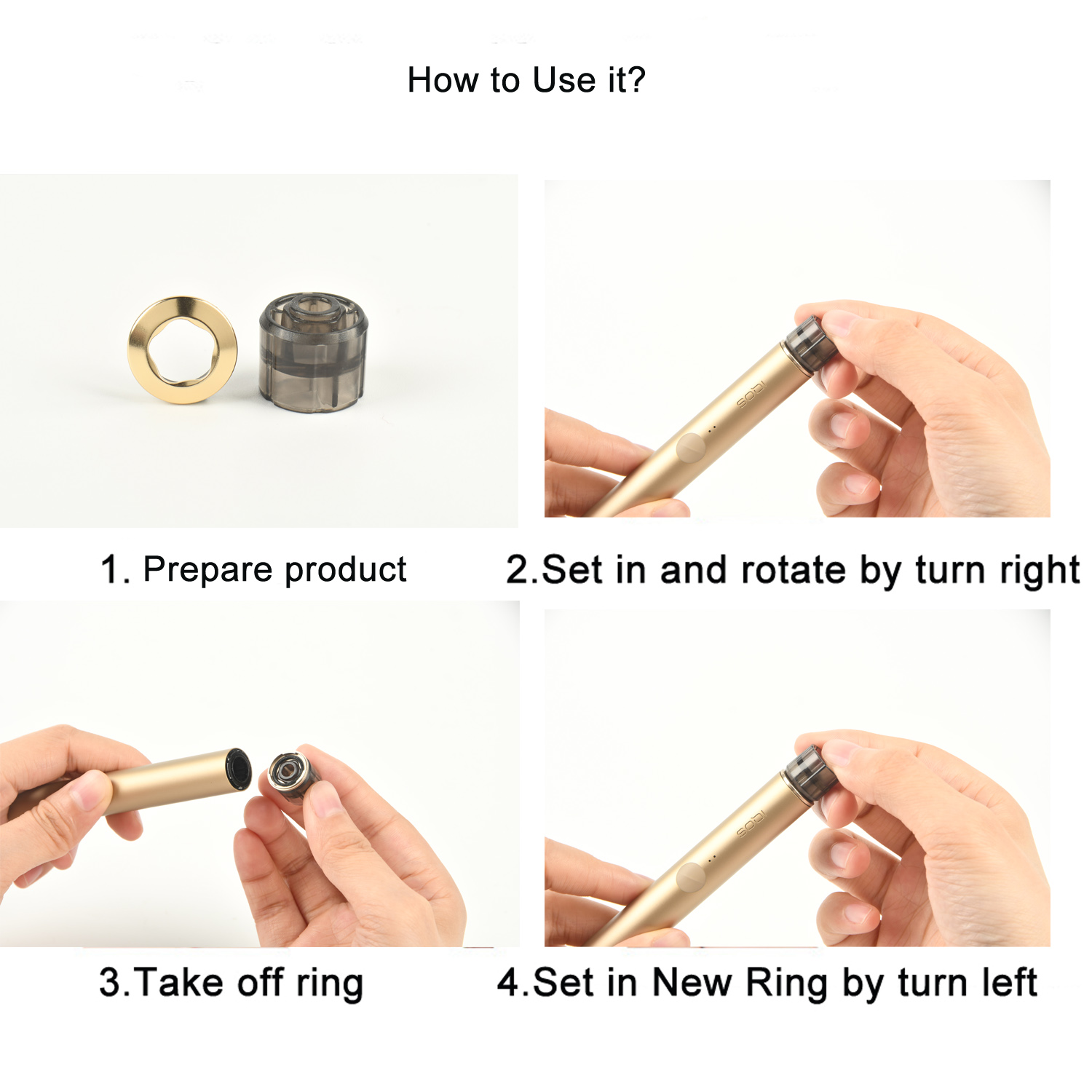 How to Use it?

IQOS

1. Prepare product

2.Set in and rotate by turn right

IQOS

3.Take off ring

4.Set in New Ring by turn left