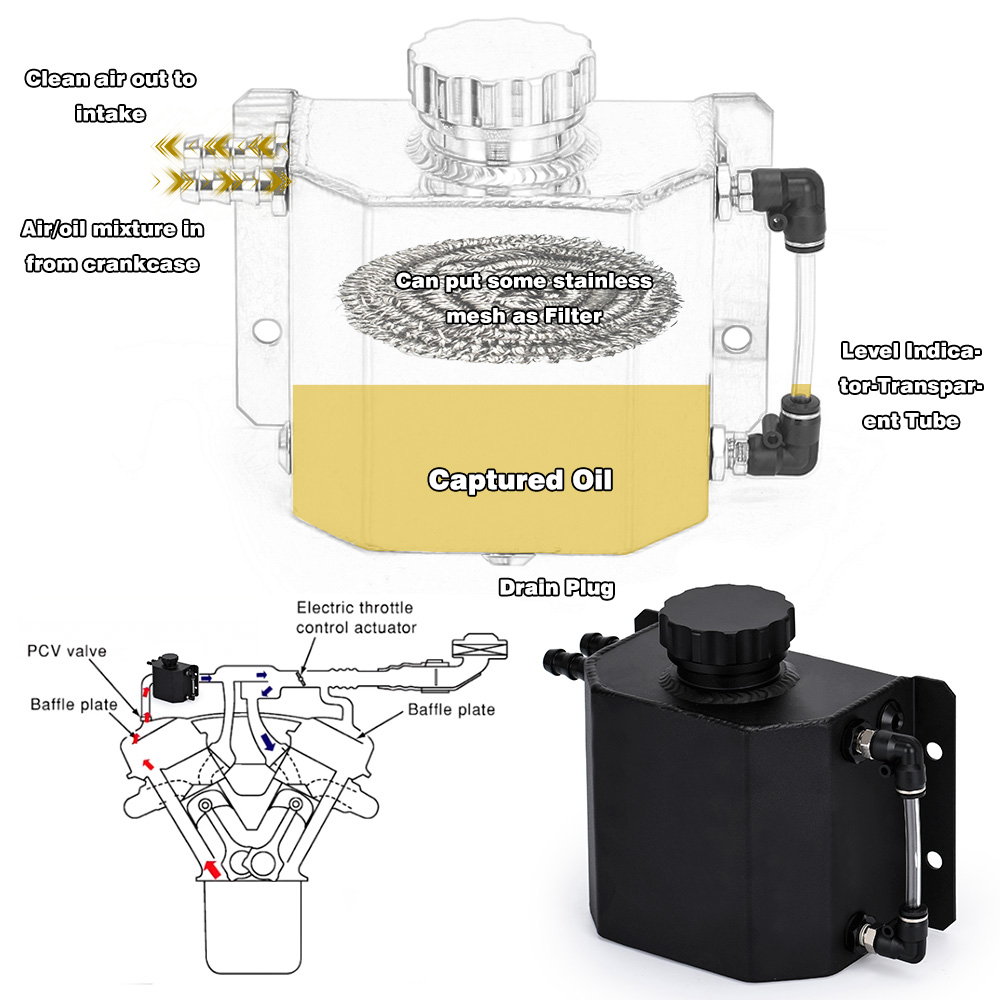 Clean air out to intake

Air/oil mixture in from crankcase

Can put some stainless mesh as Filter

Level Indicator-Transparent Tube

Captured Oil

Drain Plug

Electric throttle control actuator

PCV valve

Baffle plate

Baffle plate