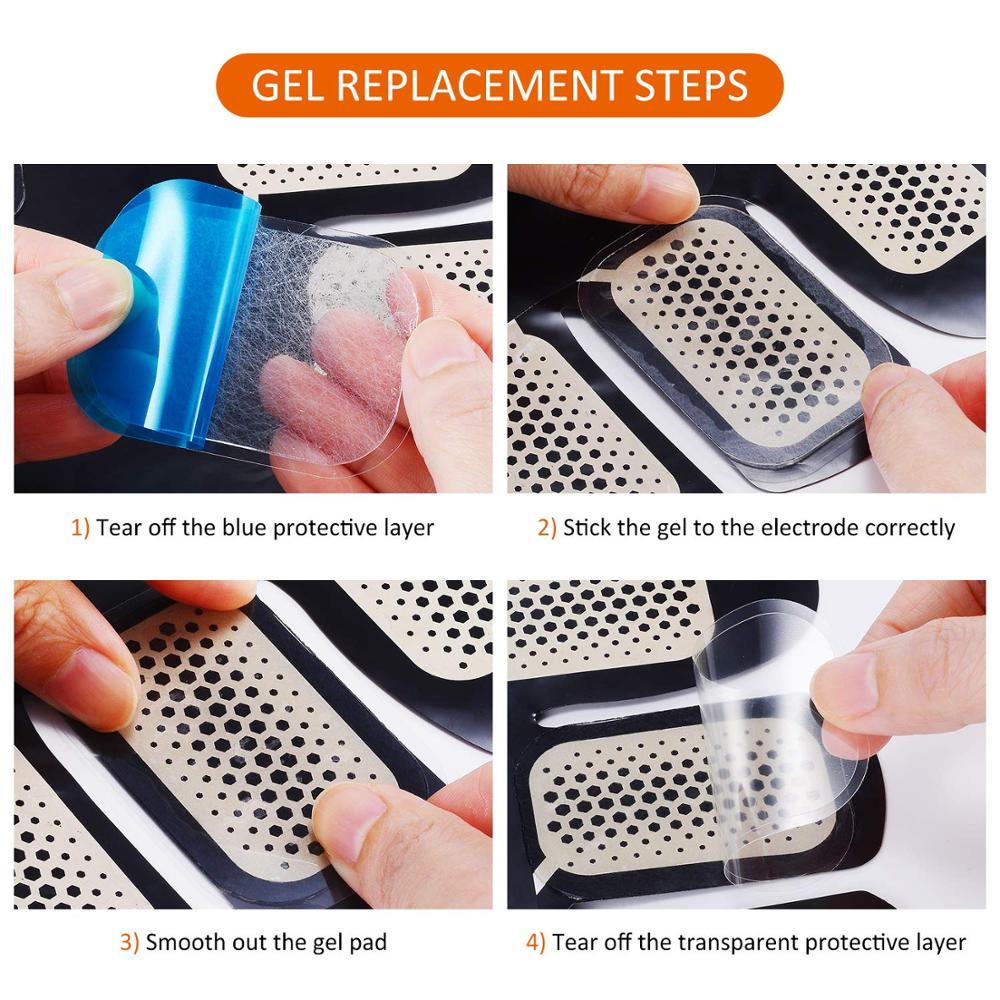 GEL REPLACEMENT STEPS

1) Tear off the blue protective layer

2) Stick the gel to the electrode correctly

3) Smooth out the gel pad

4) Tear off the transparent protective layer