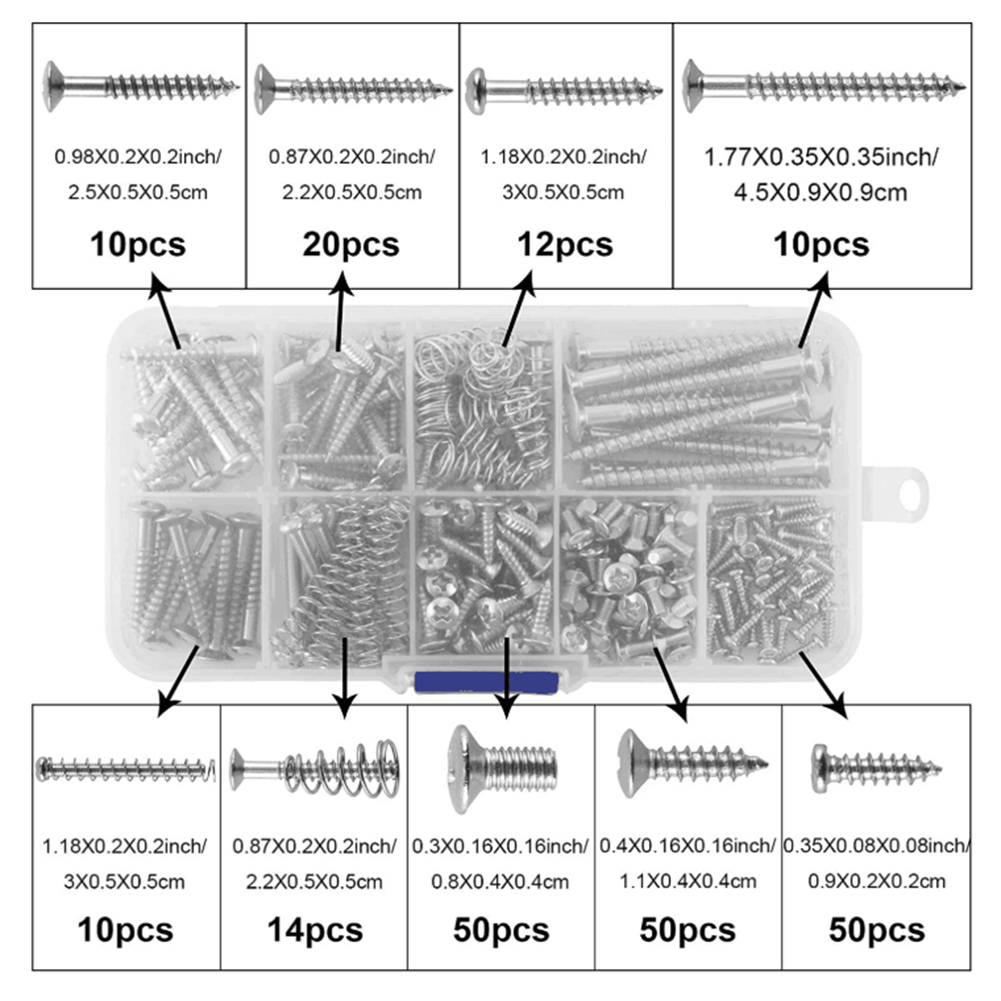 0.98X0.2X0.2inch/
2.5X0.5X0.5cm
10pcs

0.87X0.2X0.2inch/
2.2X0.5X0.5cm
20pcs

1.18X0.2X0.2inch/
3X0.5X0.5cm
12pcs

1.77X0.35X0.35inch/
4.5X0.9X0.9cm
10pcs

1.18X0.2X0.2inch/
3X0.5X0.5cm
10pcs

0.87X0.2X0.2inch/
2.2X0.5X0.5cm
14pcs

0.3X0.16X0.16inch/
0.8X0.4X0.4cm
50pcs

0.4X0.16X0.16inch/
1.1X0.4X0.4cm
50pcs

0.35X0.08X0.08inch/
0.9X0.2X0.2cm
50pcs