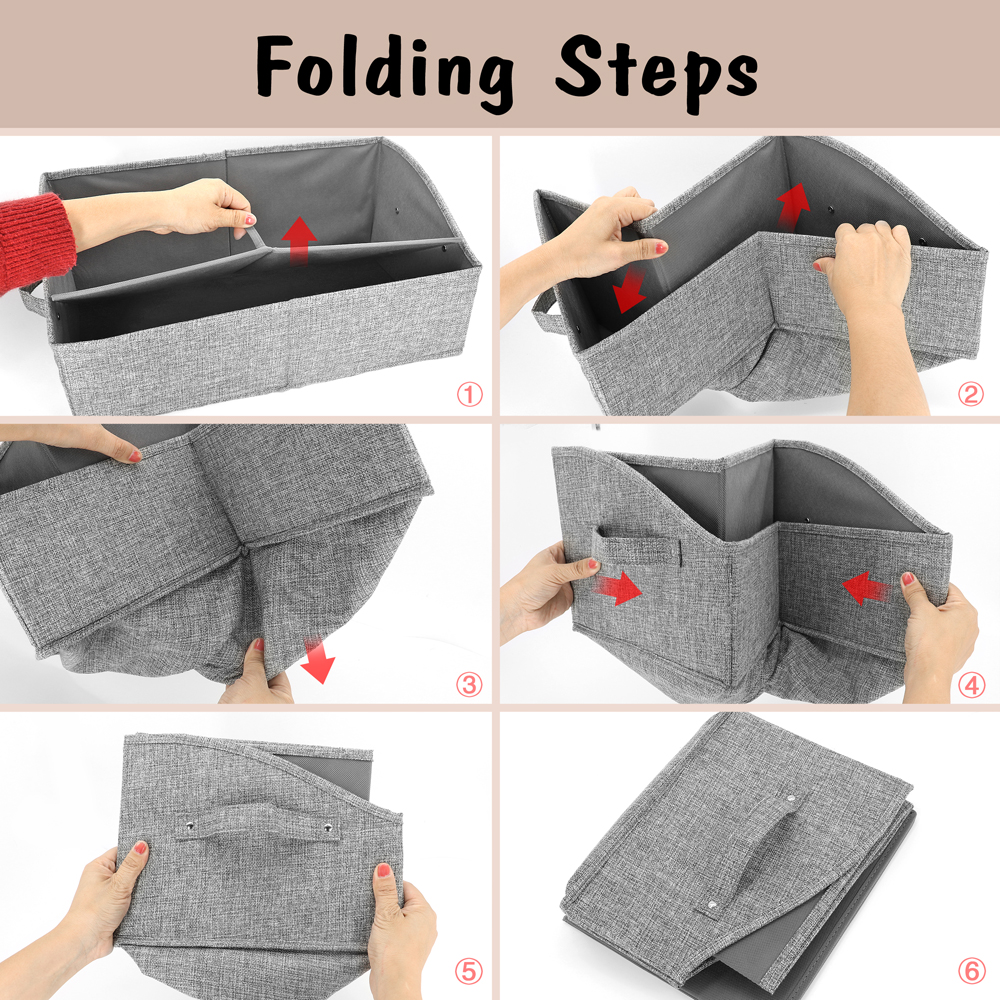 Folding Steps

①

②

③

④

⑤

⑥