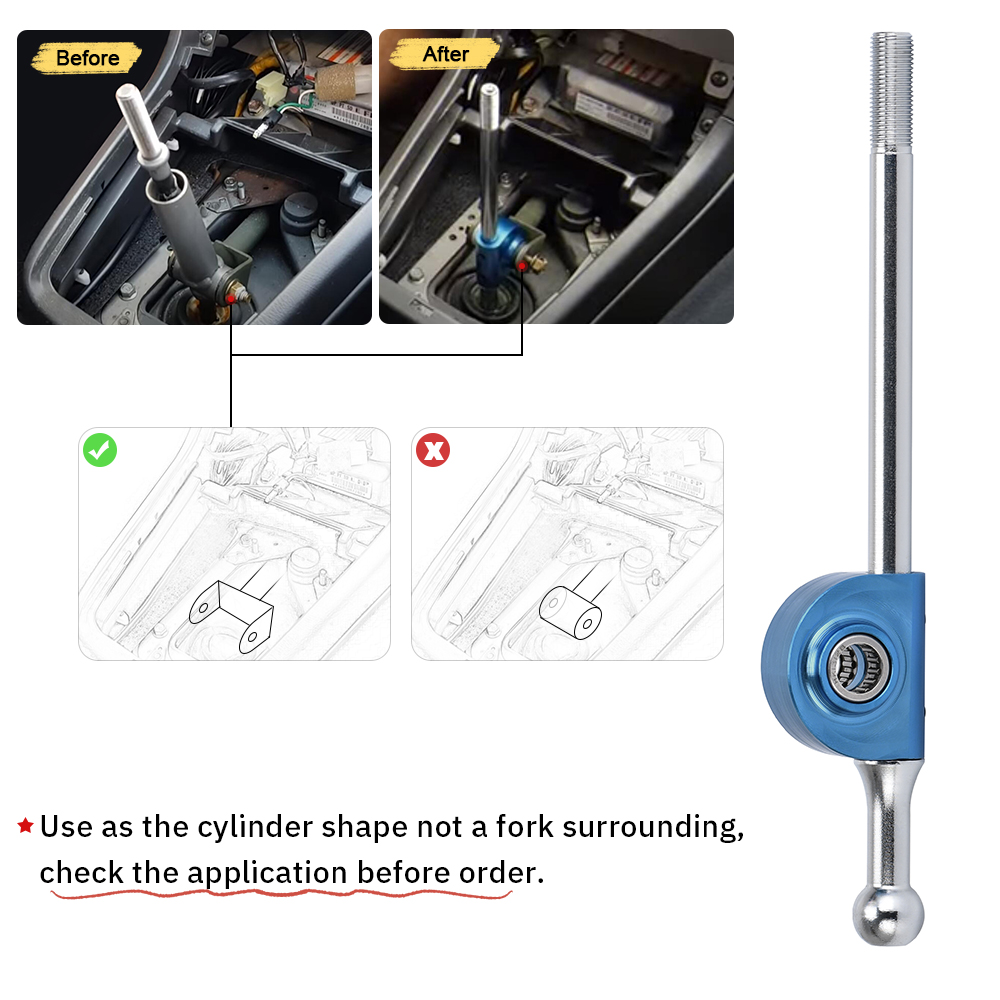 Before

After

★ Use as the cylinder shape not a fork surrounding, check the application before order.