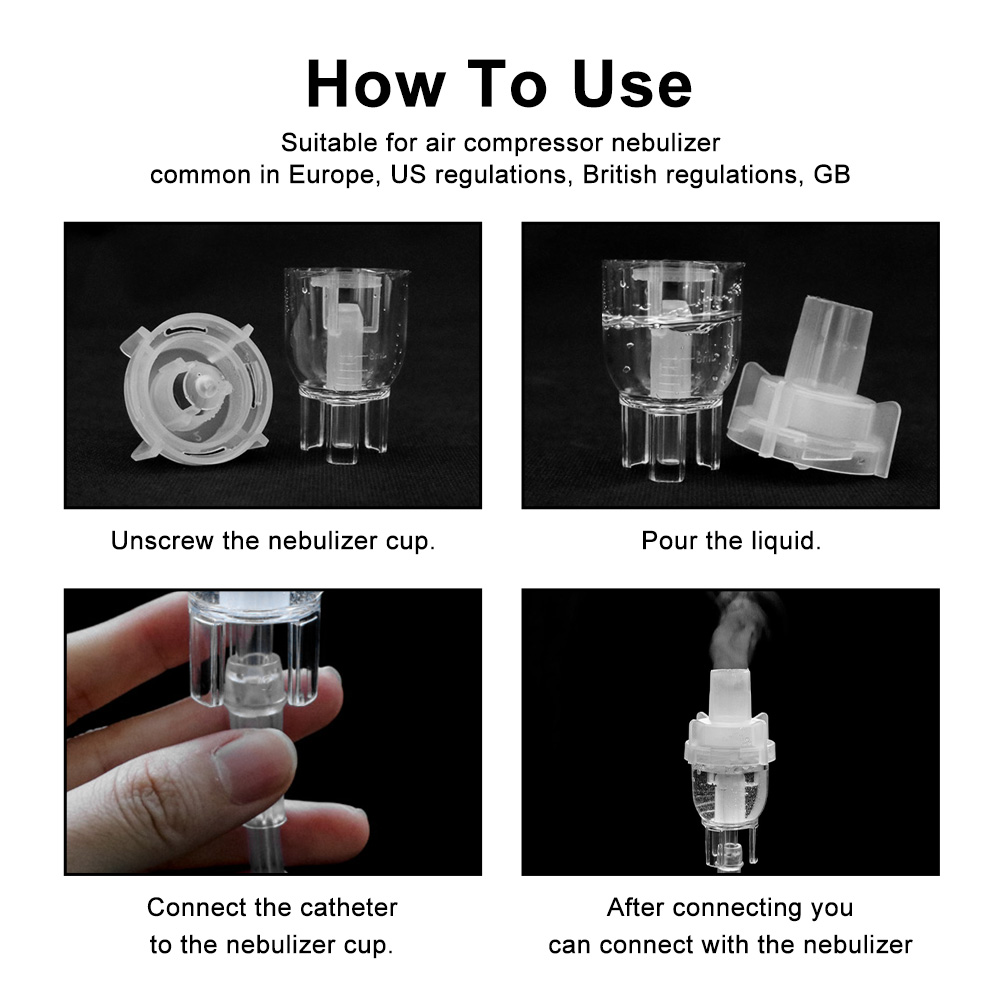 How To Use

Suitable for air compressor nebulizer common in Europe, US regulations, British regulations, GB

Unscrew the nebulizer cup.

Pour the liquid.

Connect the catheter to the nebulizer cup.

After connecting you can connect with the nebulizer