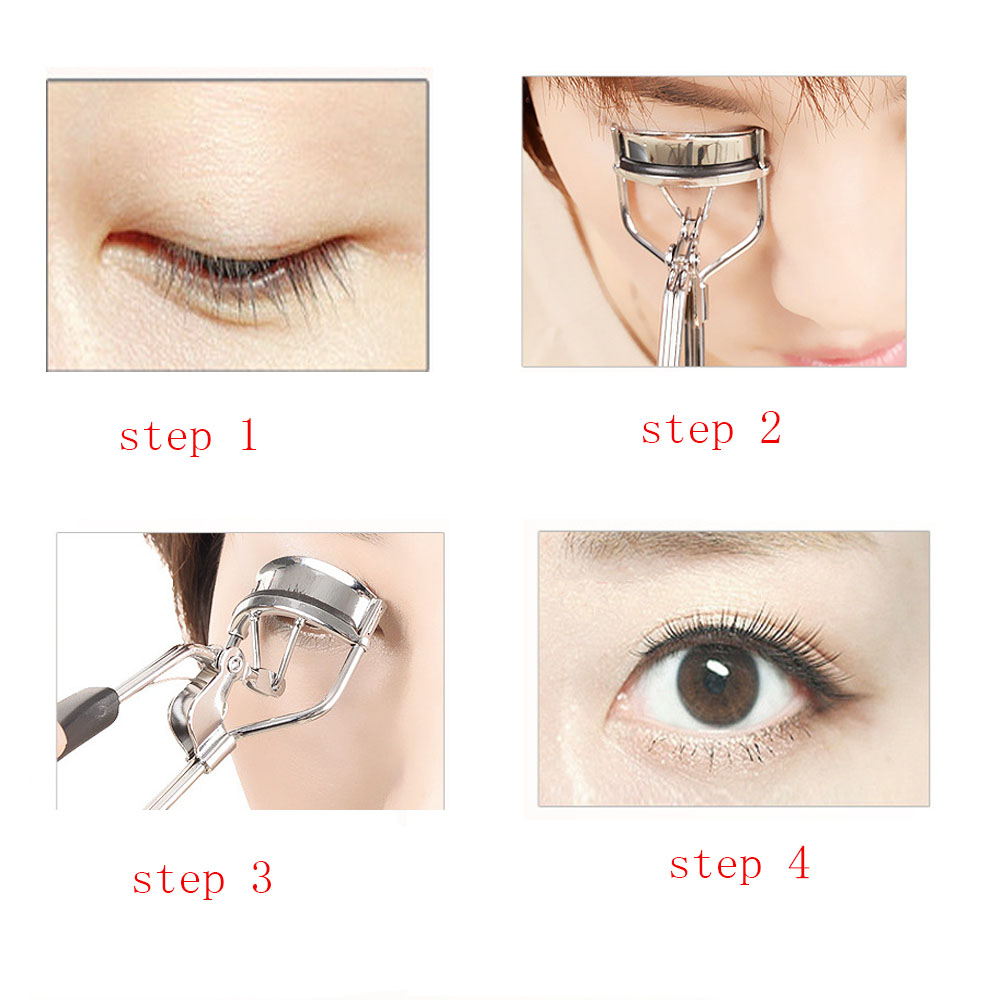 step 1

step 2

step 3

step 4