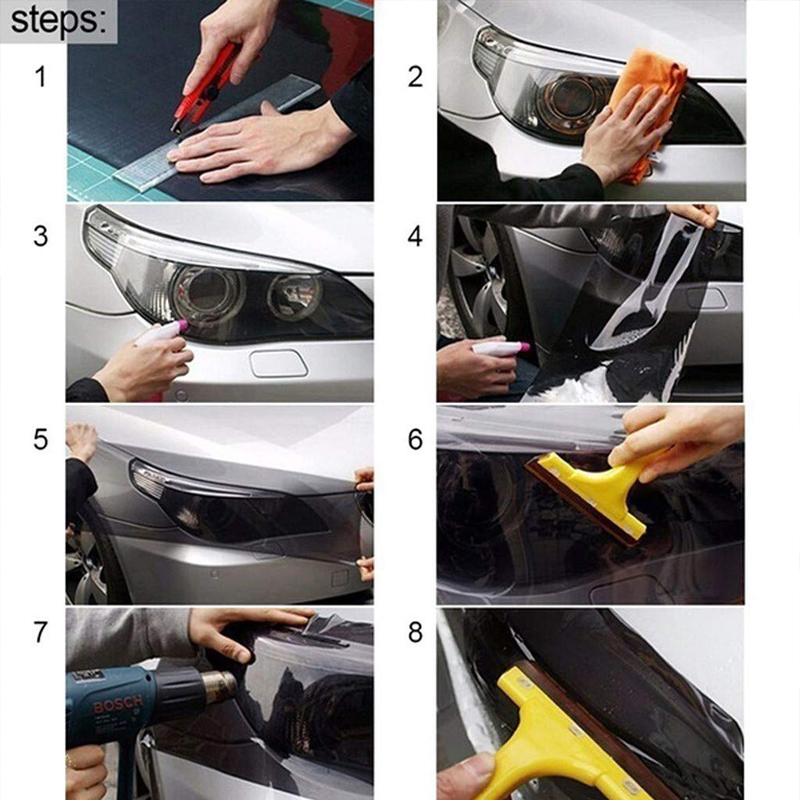 steps:

1

2

3

4

5

6

7

BOSCH

8