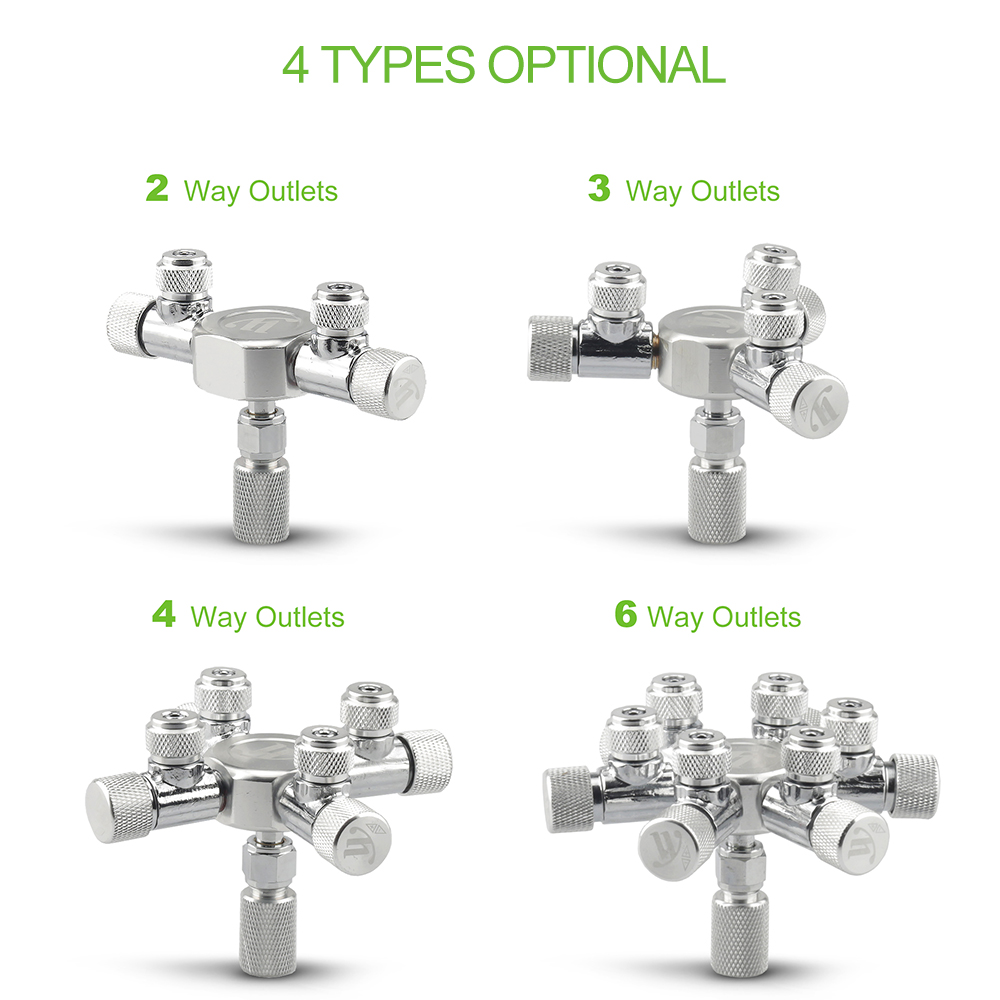 4 TYPES OPTIONAL

2 Way Outlets

3 Way Outlets

4 Way Outlets

6 Way Outlets