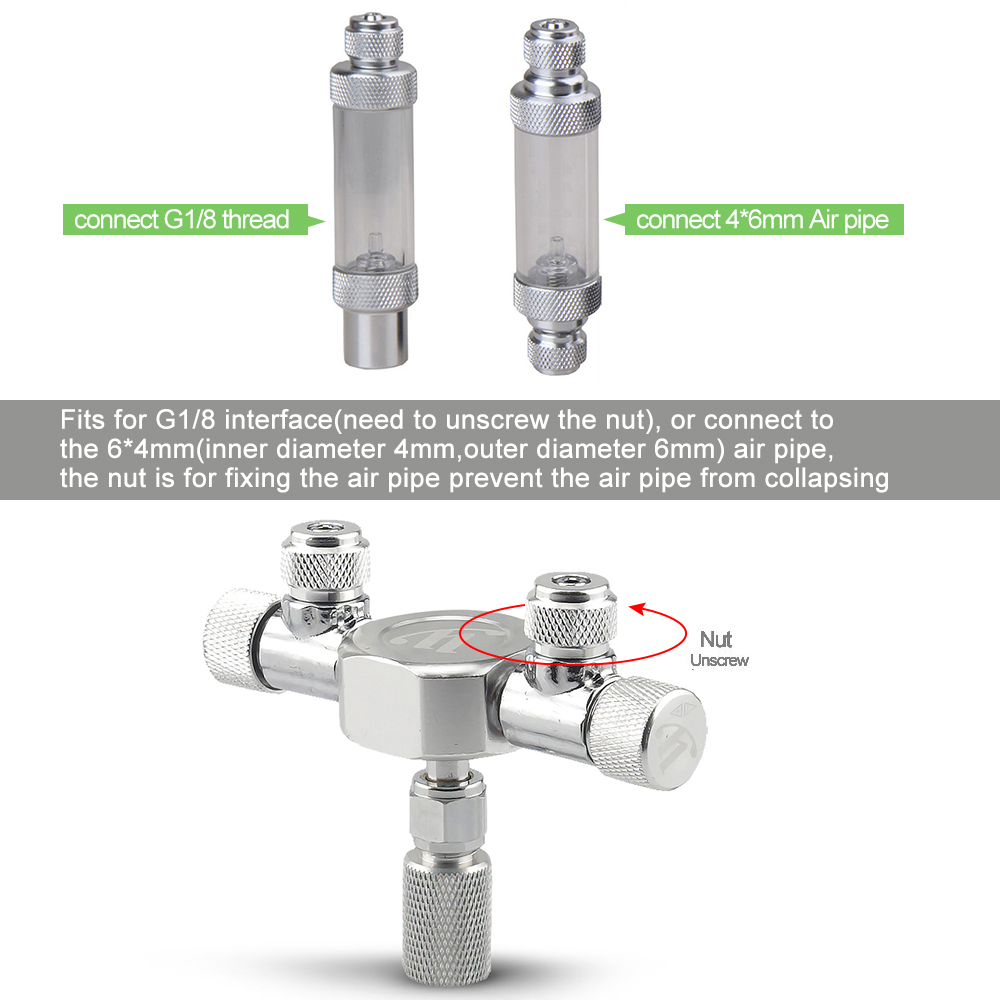 connect G1/8 thread

connect 4*6mm Air pipe

Fits for G1/8 interface(need to unscrew the nut), or connect to the 6*4mm(inner diameter 4mm,outer diameter 6mm) air pipe, the nut is for fixing the air pipe prevent the air pipe from collapsing

Nut
Unscrew