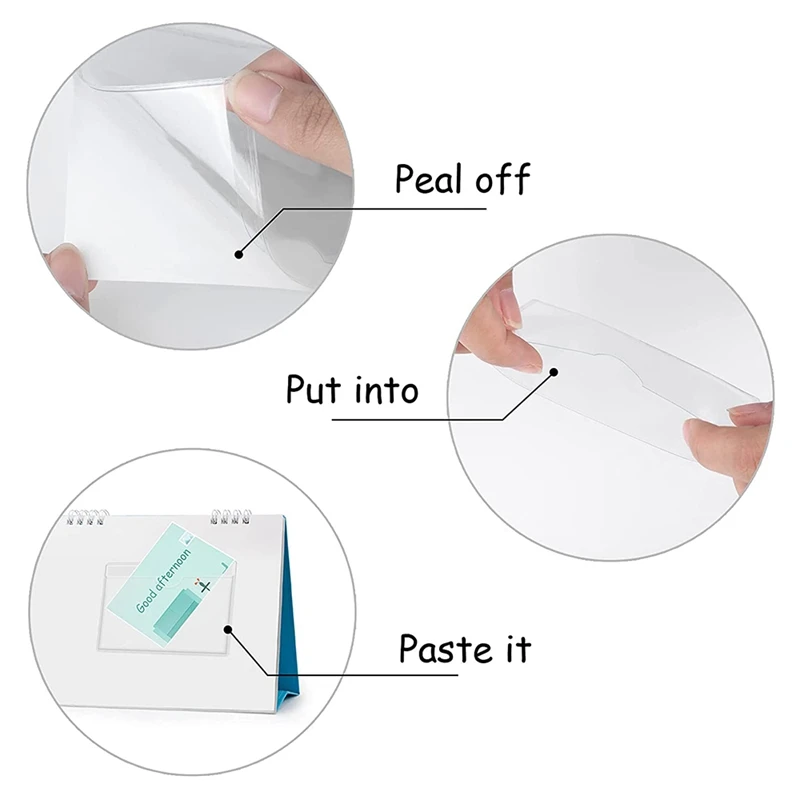 Peal off

Put into

Good afternoon

Paste it