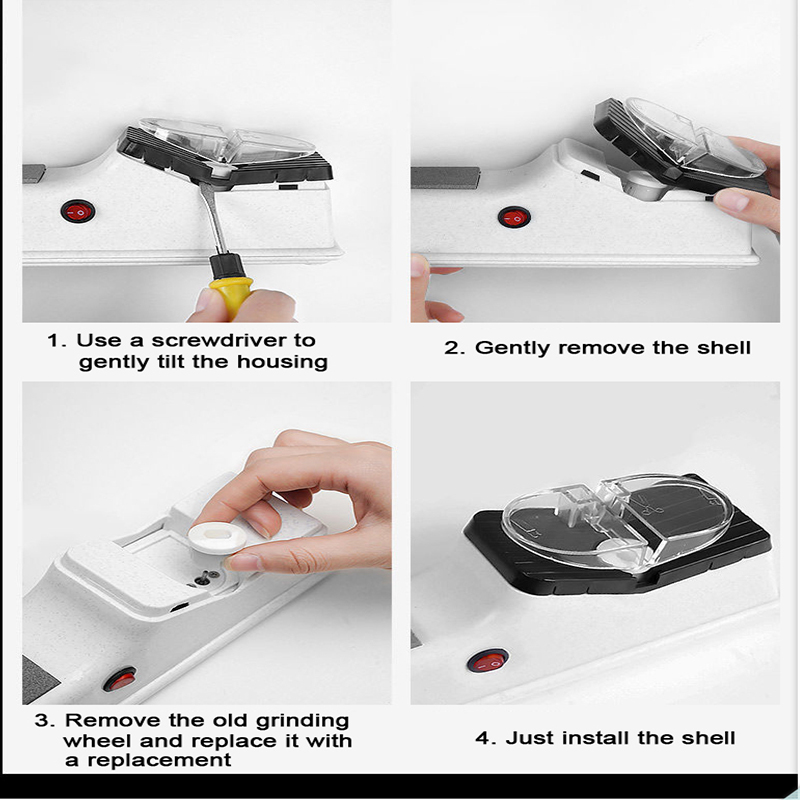 1. Use a screwdriver to gently tilt the housing

2. Gently remove the shell

3. Remove the old grinding wheel and replace it with a replacement

4. Just install the shell