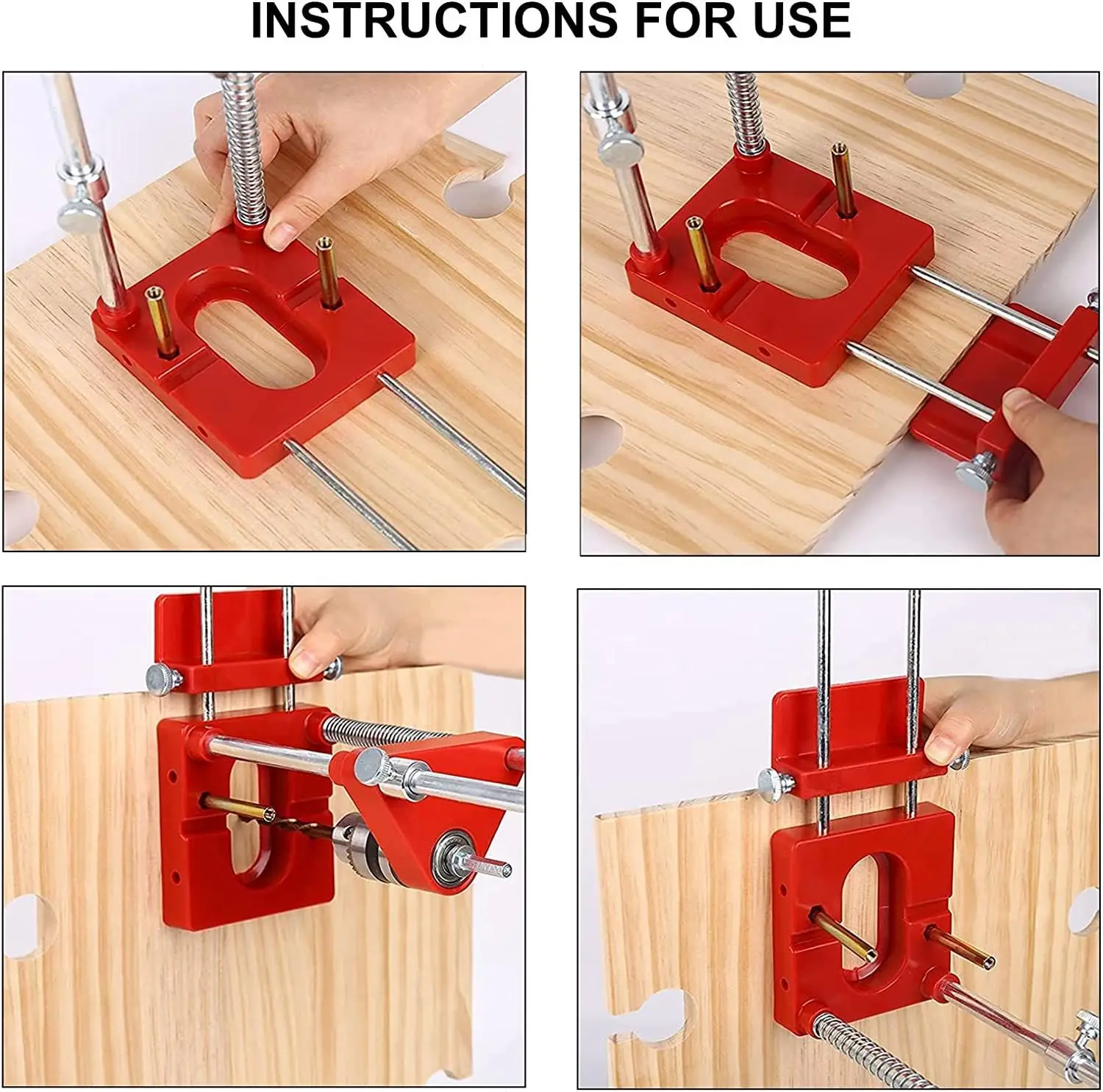 INSTRUCTIONS FOR USE