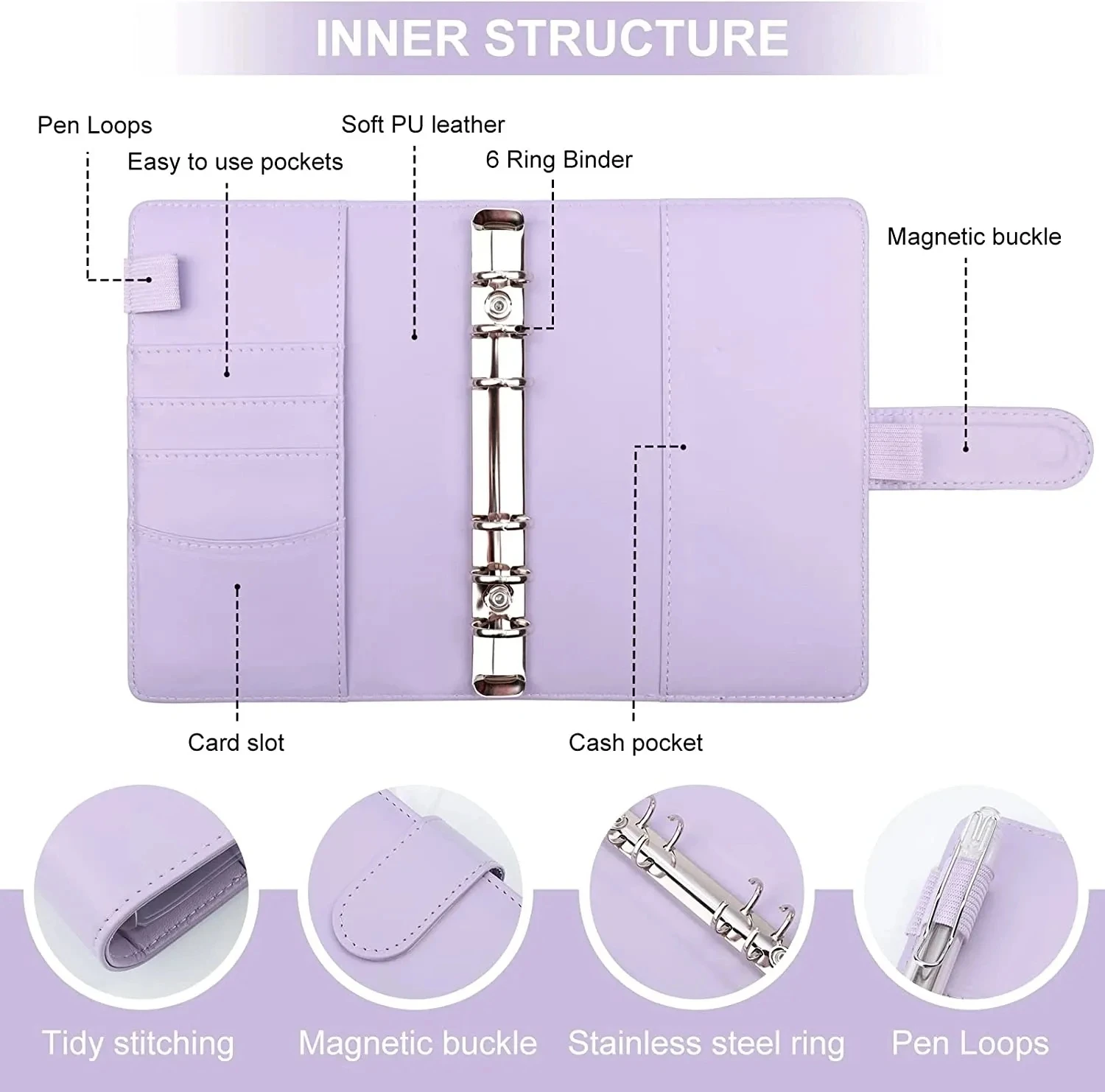 INNER STRUCTURE

Pen Loops

Easy to use pockets

Soft PU leather

6 Ring Binder

Magnetic buckle

Card slot

Cash pocket

Tidy stitching

Magnetic buckle

Stainless steel ring

Pen Loops