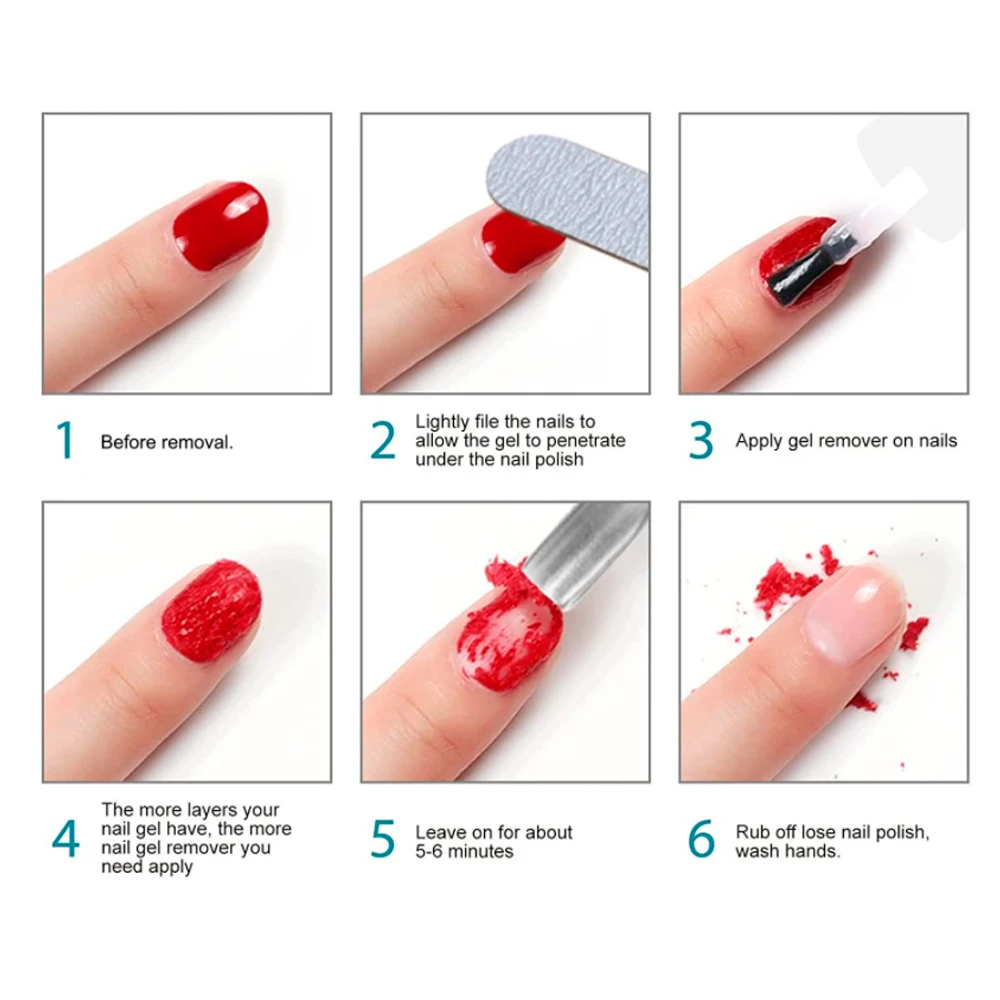 1 Before removal.

2 Lightly file the nails to allow the gel to penetrate under the nail polish

3 Apply gel remover on nails

4 The more layers your nail gel have, the more nail gel remover you need apply

5 Leave on for about 5-6 minutes

6 Rub off lose nail polish, wash hands.