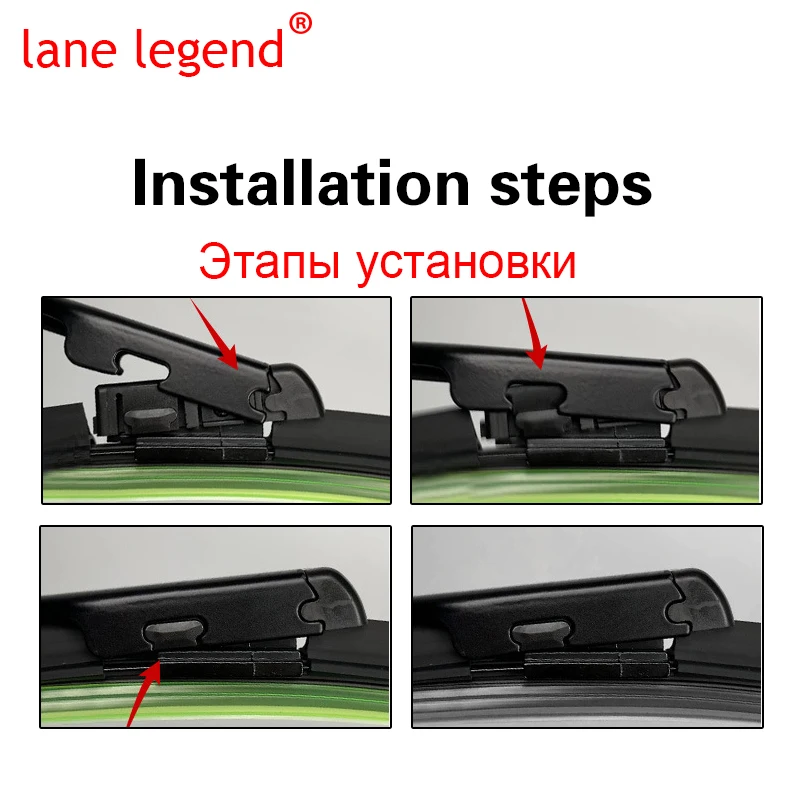 lane legend®

Installation steps

Этапы установки