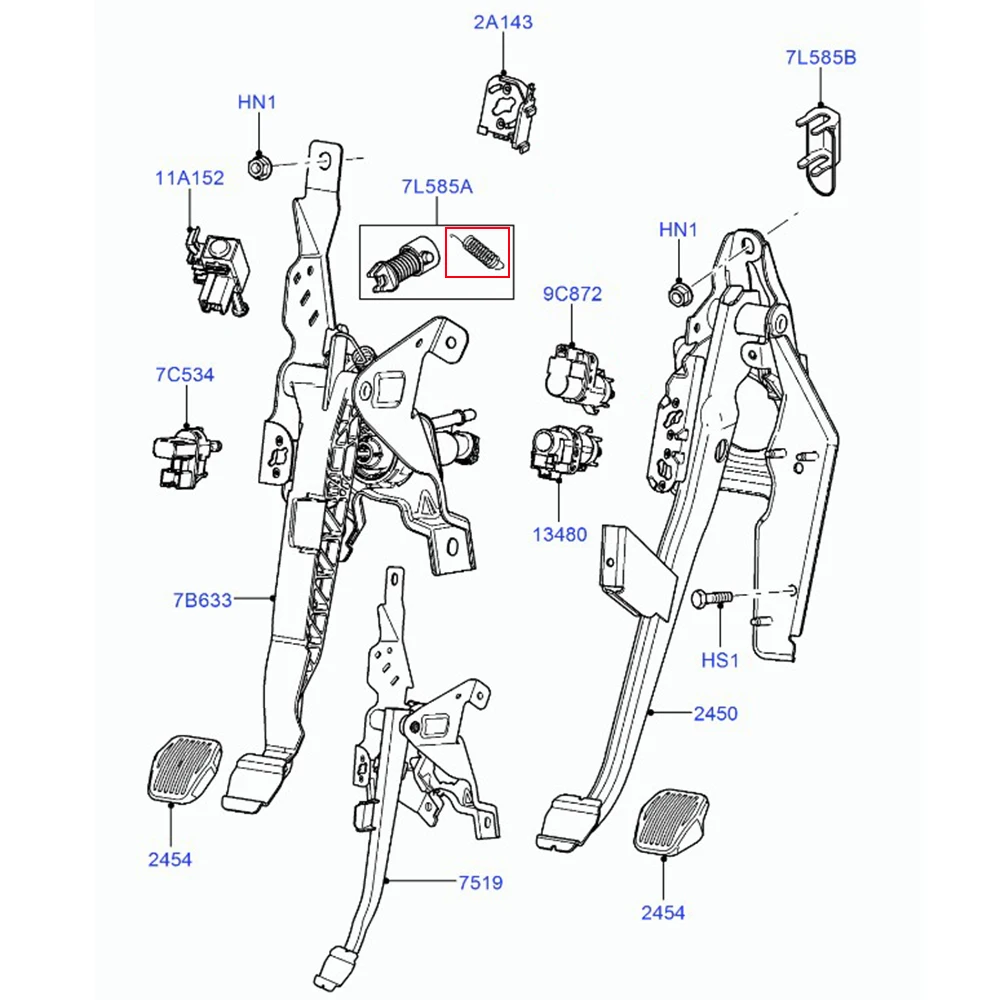 2A143

7L585B

HN1

11A152

7L585A

HN1

9C872

7C534

13480

7B633

HS1

2450

2454

7519

2454