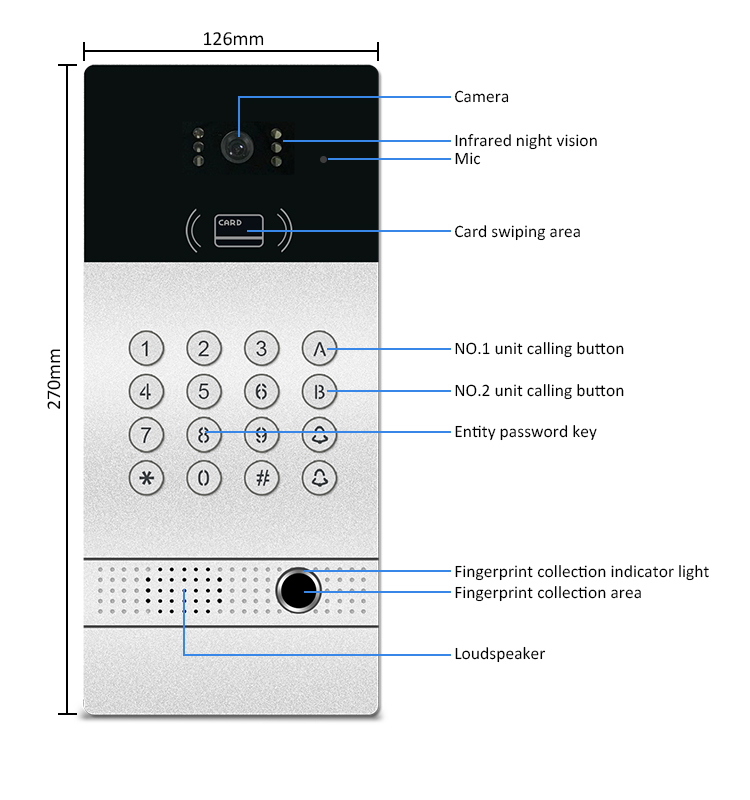 126mm

270mm

CARD

1 2 3 A
4 5 6 B
7 8 9
* 0 #

Camera

Infrared night vision

Mic

Card swiping area

NO.1 unit calling button

NO.2 unit calling button

Entity password key

Fingerprint collection indicator light

Fingerprint collection area

Loudspeaker