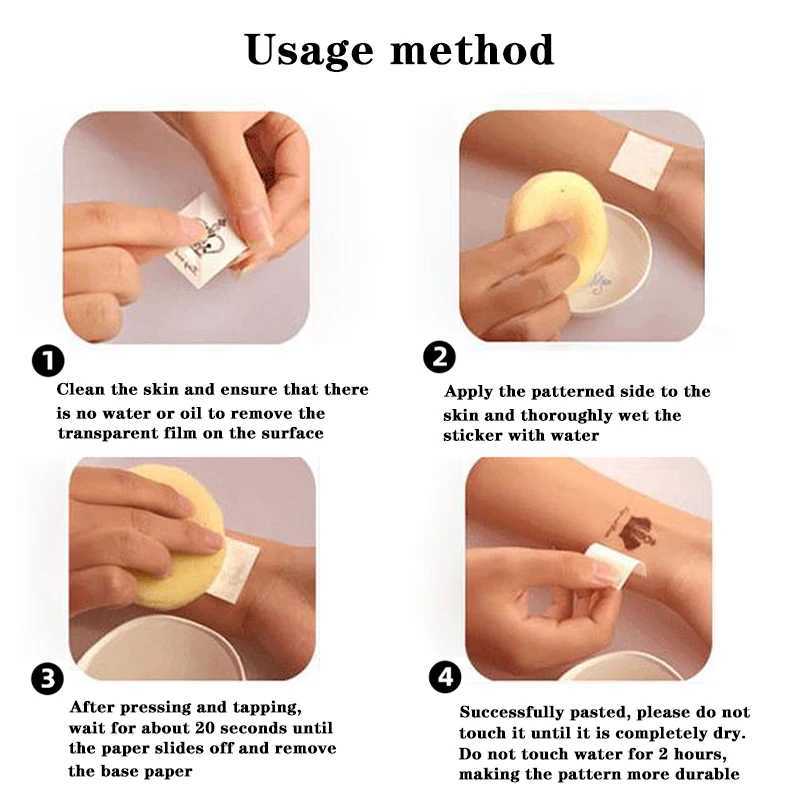 Usage method

1
Clean the skin and ensure that there is no water or oil to remove the transparent film on the surface

2
Apply the patterned side to the skin and thoroughly wet the sticker with water

3
After pressing and tapping, wait for about 20 seconds until the paper slides off and remove the base paper

4
Successfully pasted, please do not touch it until it is completely dry. Do not touch water for 2 hours, making the pattern more durable