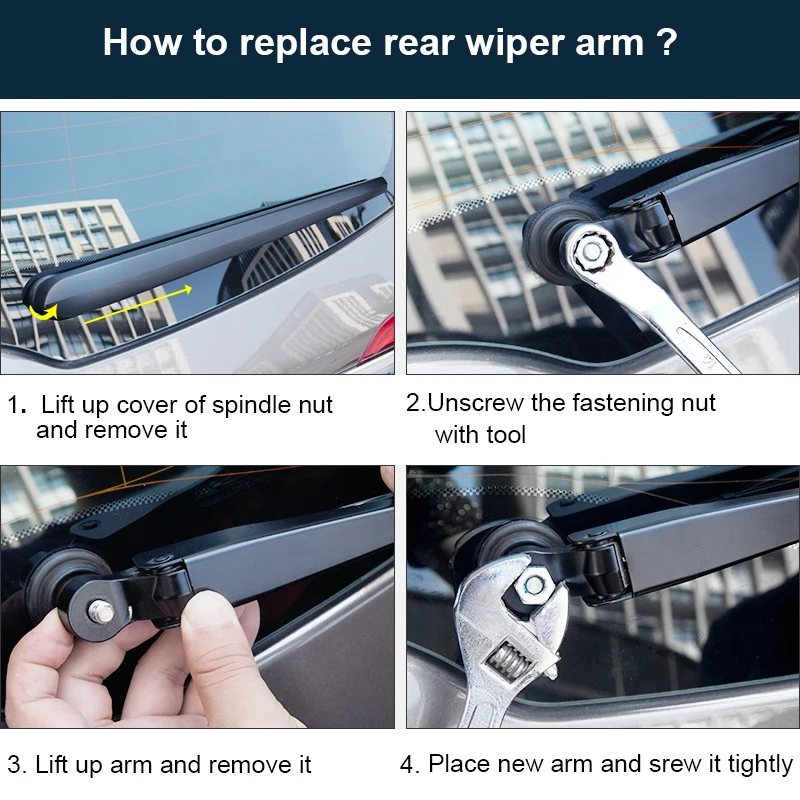 How to replace rear wiper arm ?

1. Lift up cover of spindle nut and remove it

2.Unscrew the fastening nut with tool

3. Lift up arm and remove it

4. Place new arm and srew it tightly