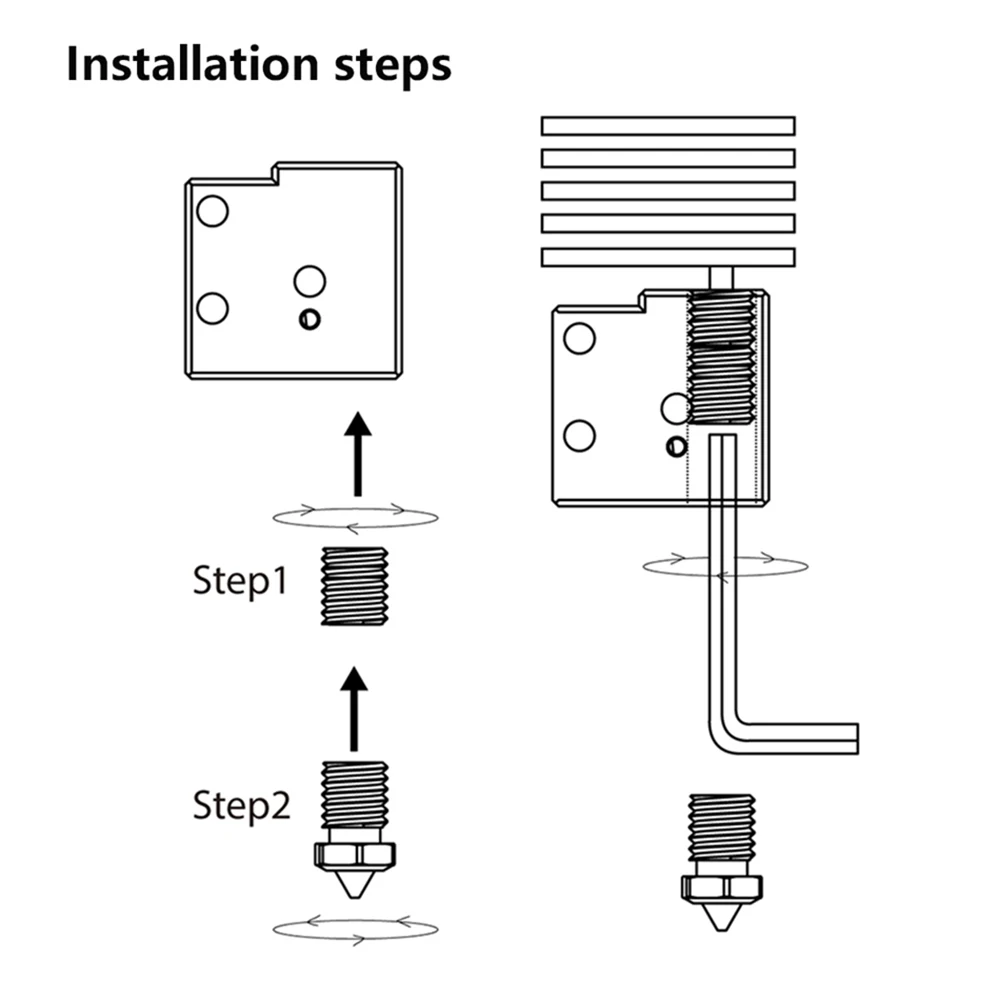 Installation steps

Step1

Step2