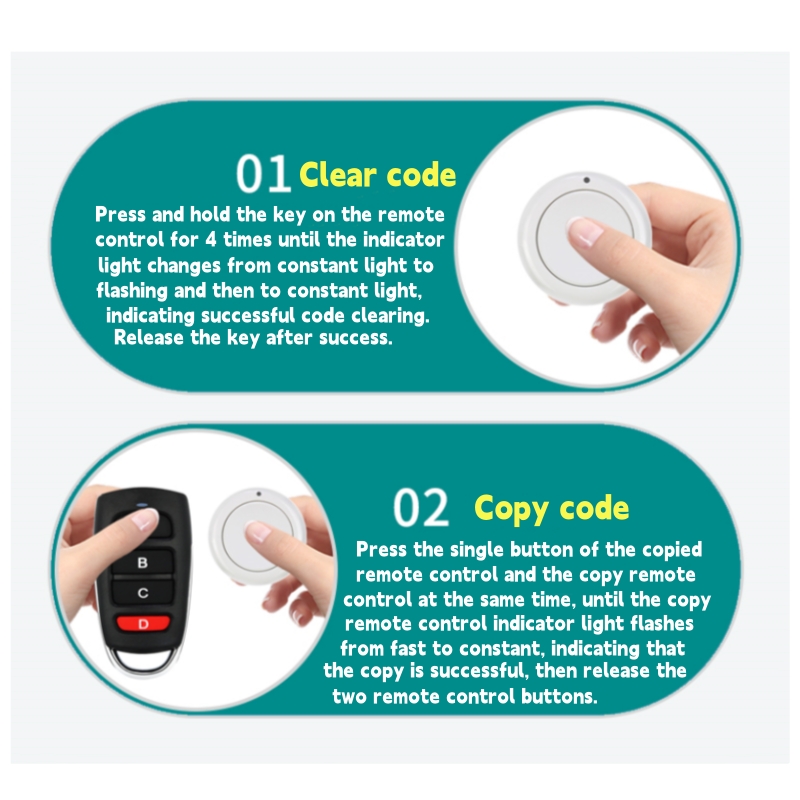 01 Clear code

Press and hold the key on the remote control for 4 times until the indicator light changes from constant light to flashing and then to constant light, indicating successful code clearing. Release the key after success.

B
C
D

02 Copy code

Press the single button of the copied remote control and the copy remote control at the same time, until the copy remote control indicator light flashes from fast to constant, indicating that the copy is successful, then release the two remote control buttons.