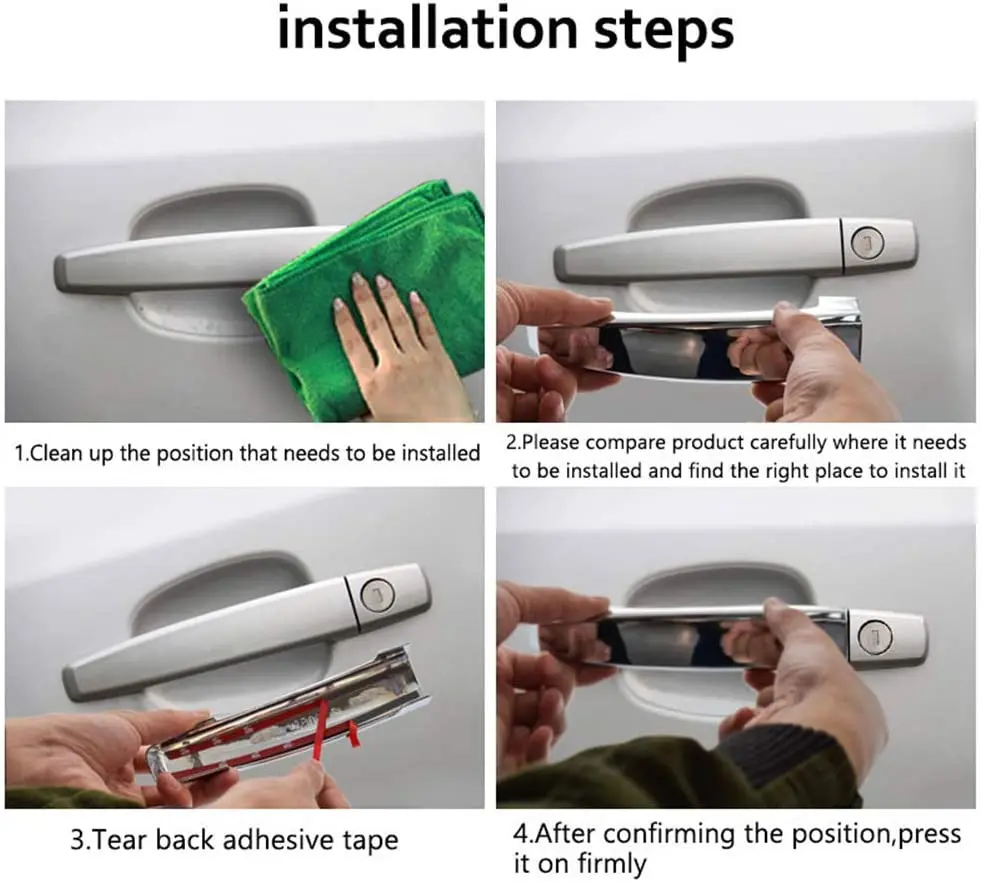 installation steps

1.Clean up the position that needs to be installed

2.Please compare product carefully where it needs to be installed and find the right place to install it

3.Tear back adhesive tape

4.After confirming the position,press it on firmly