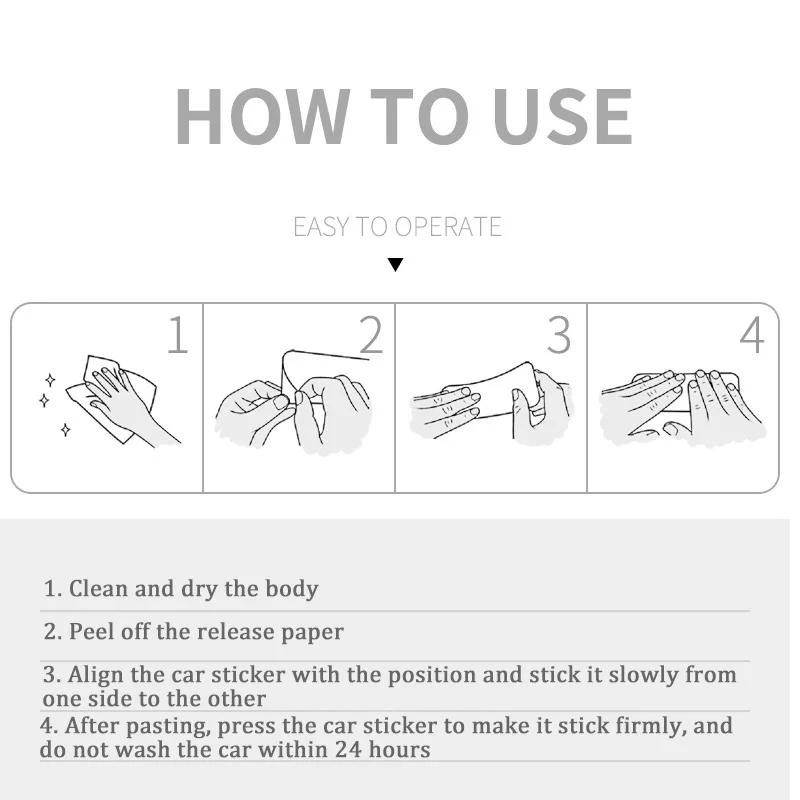 HOW TO USE

EASY TO OPERATE

1

2

3

4

1. Clean and dry the body

2. Peel off the release paper

3. Align the car sticker with the position and stick it slowly from one side to the other

4. After pasting, press the car sticker to make it stick firmly, and do not wash the car within 24 hours