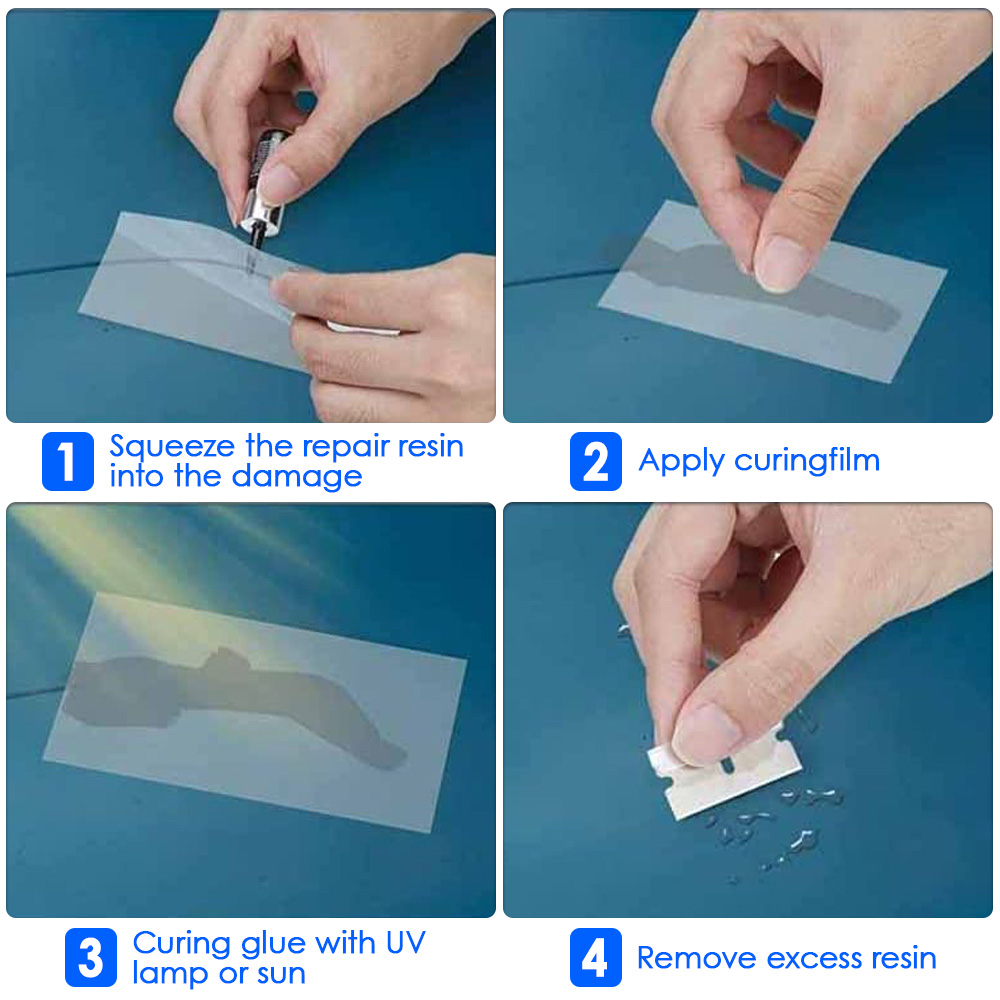 1 Squeeze the repair resin into the damage

2 Apply curingfilm

3 Curing glue with UV lamp or sun

4 Remove excess resin