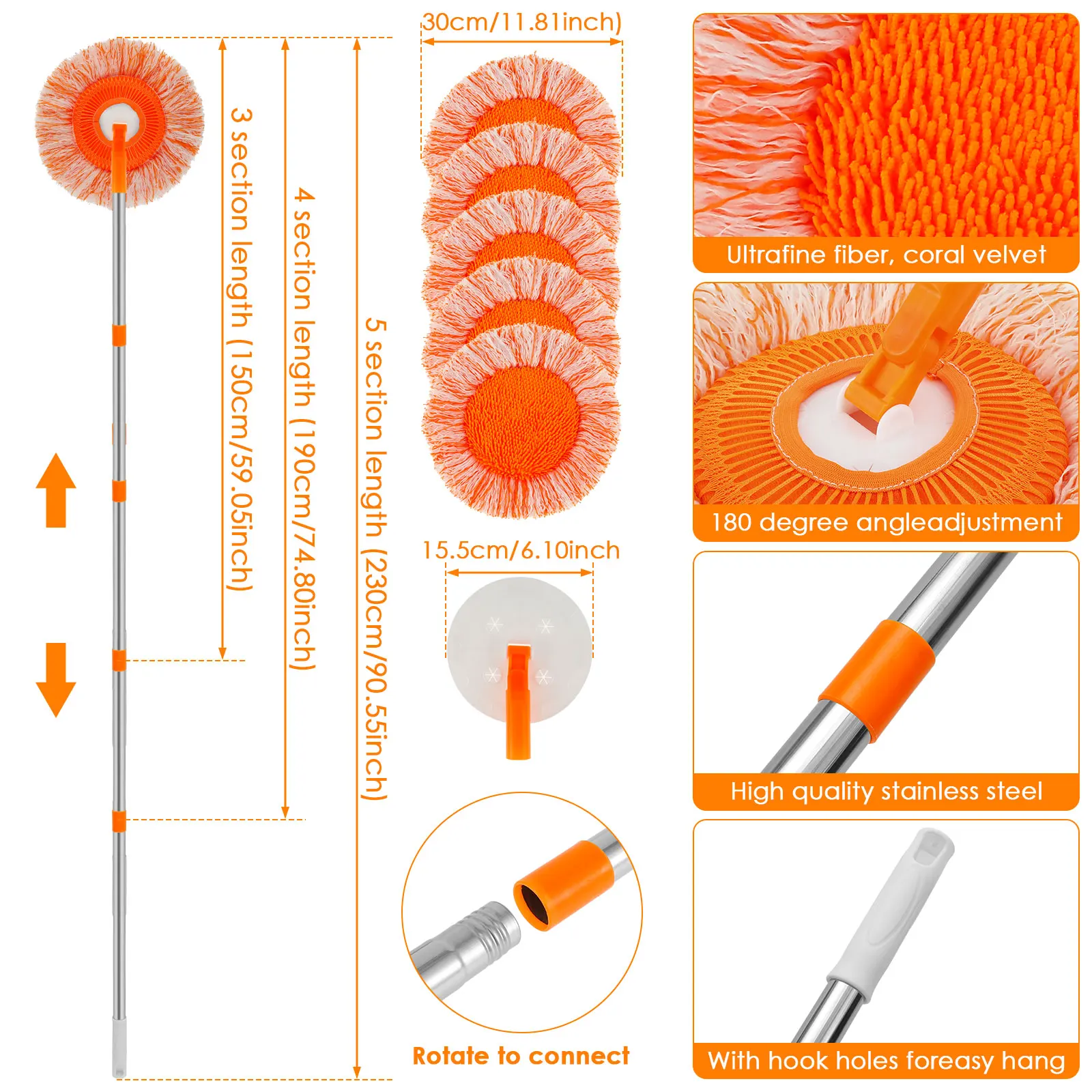 3 section length (150cm/59.05inch)

4 section length (190cm/74.80inch)

5 section length (230cm/90.55inch)

30cm/11.81inch)

15.5cm/6.10inch

Rotate to connect

Ultrafine fiber, coral velvet

180 degree angleadjustment

High quality stainless steel

With hook holes foreasy hang