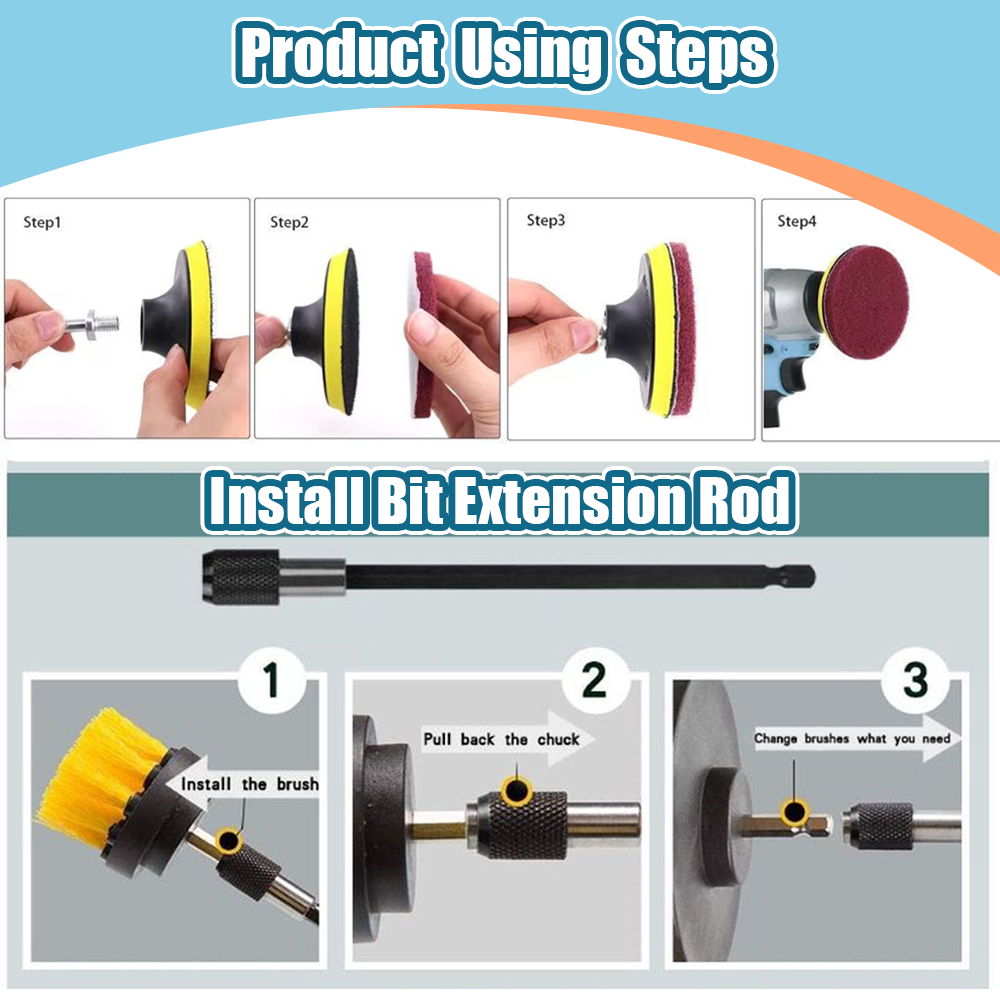 Product Using Steps

Step1

Step2

Step3

Step4

Install Bit Extension Rod

1

Install the brush

2

Pull back the chuck

3

Change brushes what you need