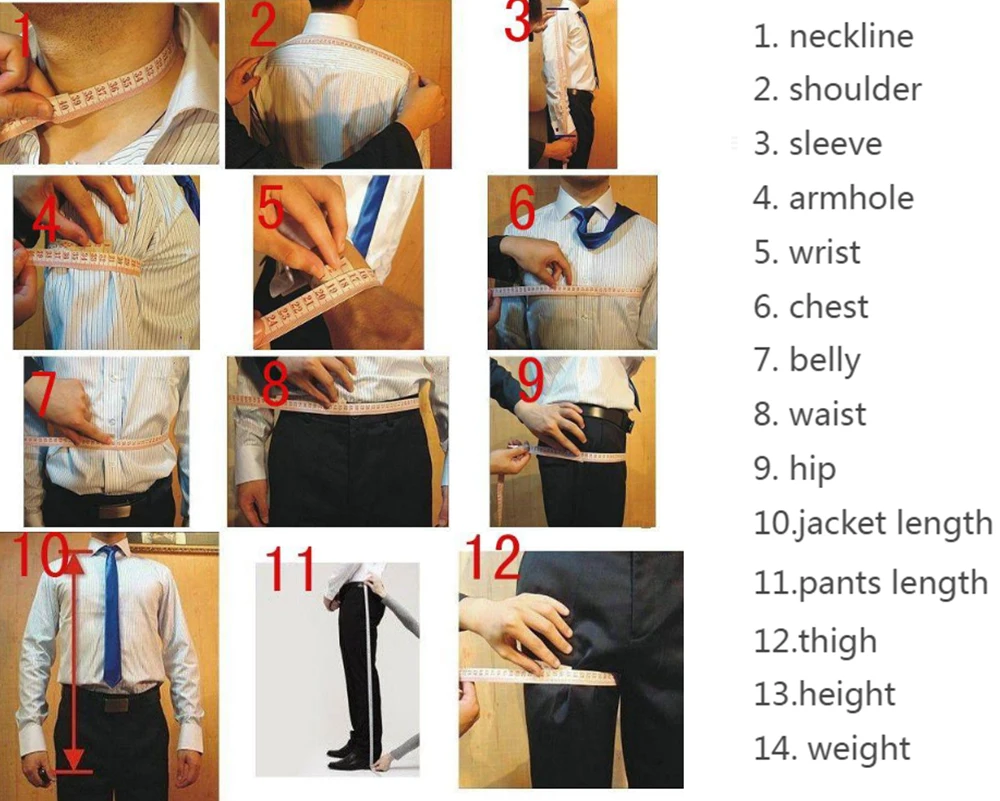 1
2
3
4
5
6
7
8
9
10
11
12

1. neckline
2. shoulder
3. sleeve
4. armhole
5. wrist
6. chest
7. belly
8. waist
9. hip
10.jacket length
11.pants length
12.thigh
13.height
14. weight