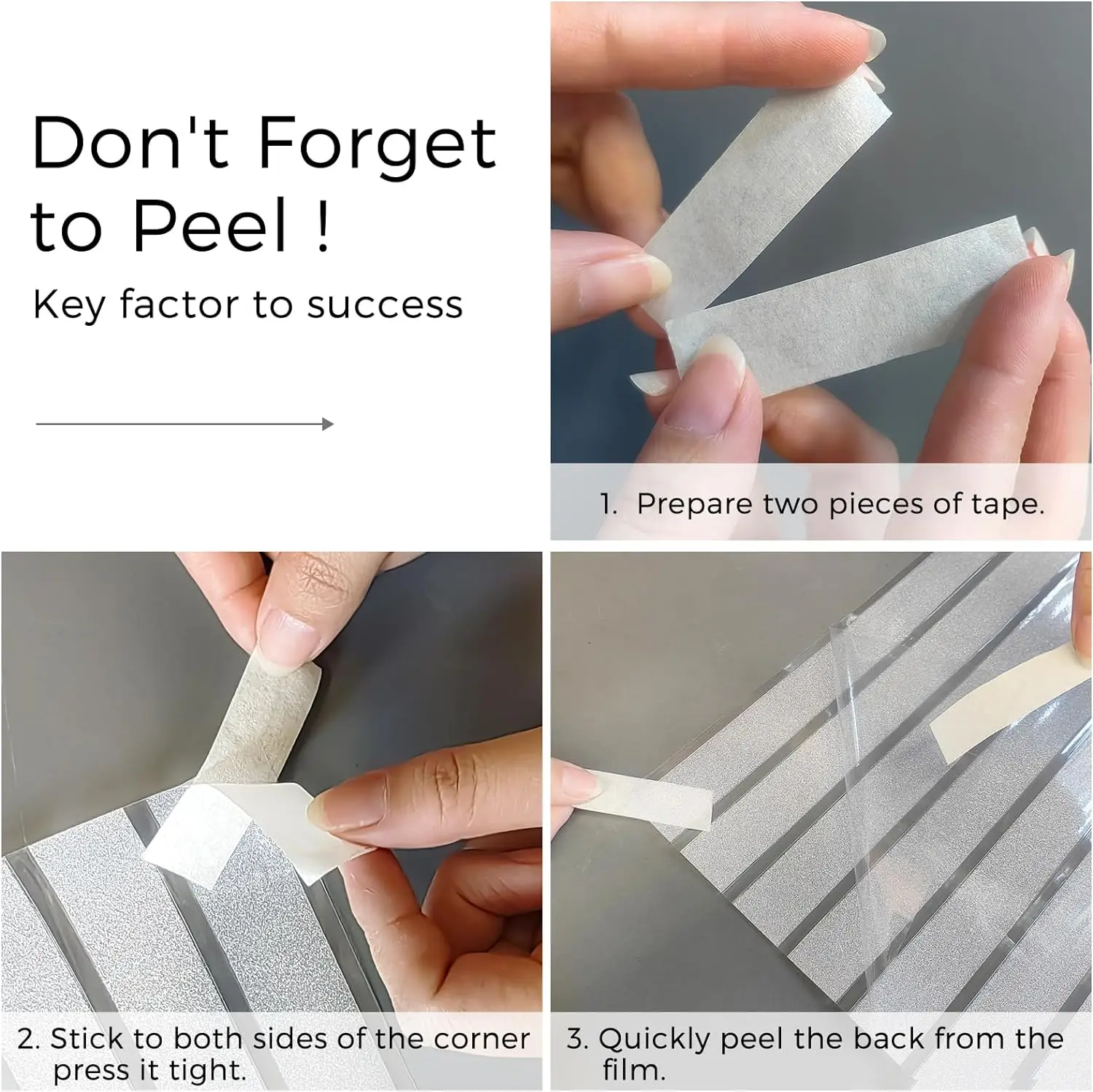 Don't Forget to Peel !

Key factor to success

1. Prepare two pieces of tape.

2. Stick to both sides of the corner press it tight.

3. Quickly peel the back from the film.