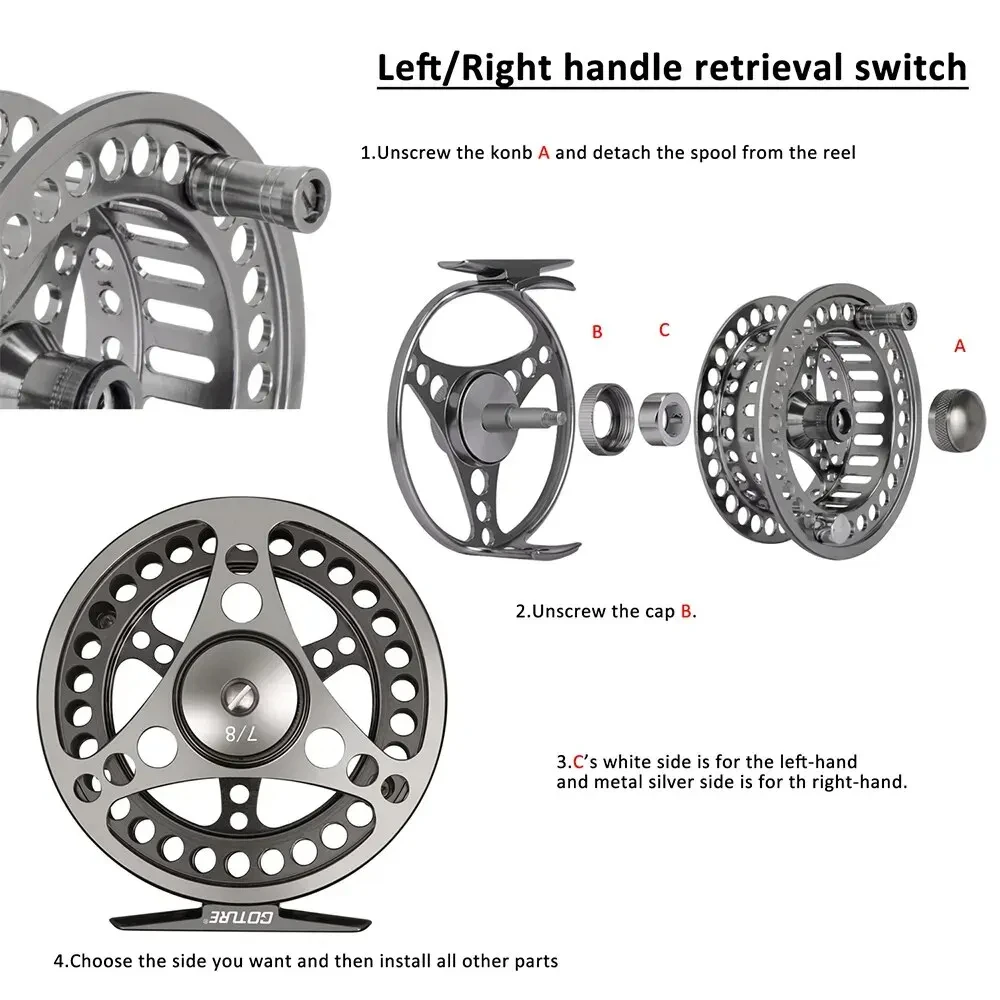 Left/Right handle retrieval switch

1.Unscrew the konb A and detach the spool from the reel

B

C

A

2.Unscrew the cap B.

7/8

3.C's white side is for the left-hand and metal silver side is for th right-hand.

GOTURE

4.Choose the side you want and then install all other parts