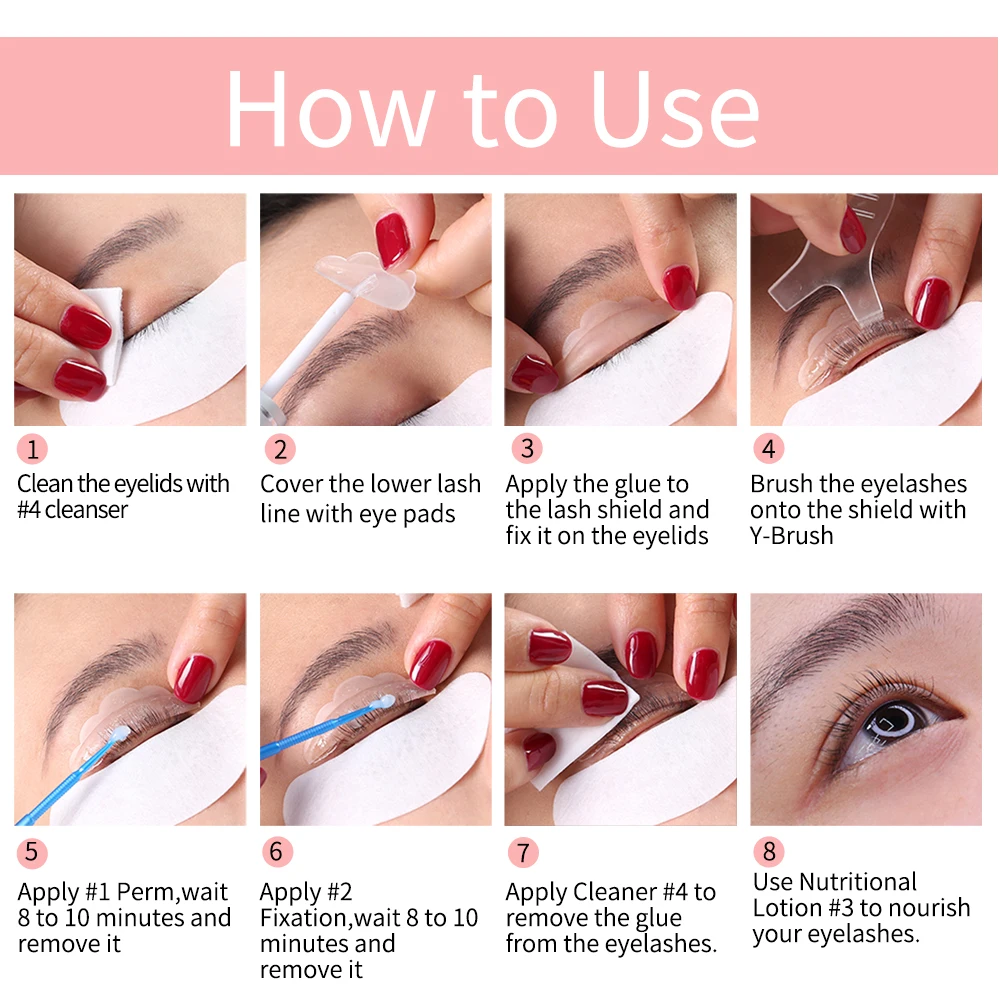 How to Use

1
Clean the eyelids with #4 cleanser

2
Cover the lower lash line with eye pads

3
Apply the glue to the lash shield and fix it on the eyelids

4
Brush the eyelashes onto the shield with Y-Brush

5
Apply #1 Perm,wait 8 to 10 minutes and remove it

6
Apply #2 Fixation,wait 8 to 10 minutes and remove it

7
Apply Cleaner #4 to remove the glue from the eyelashes.

8
Use Nutritional Lotion #3 to nourish your eyelashes.