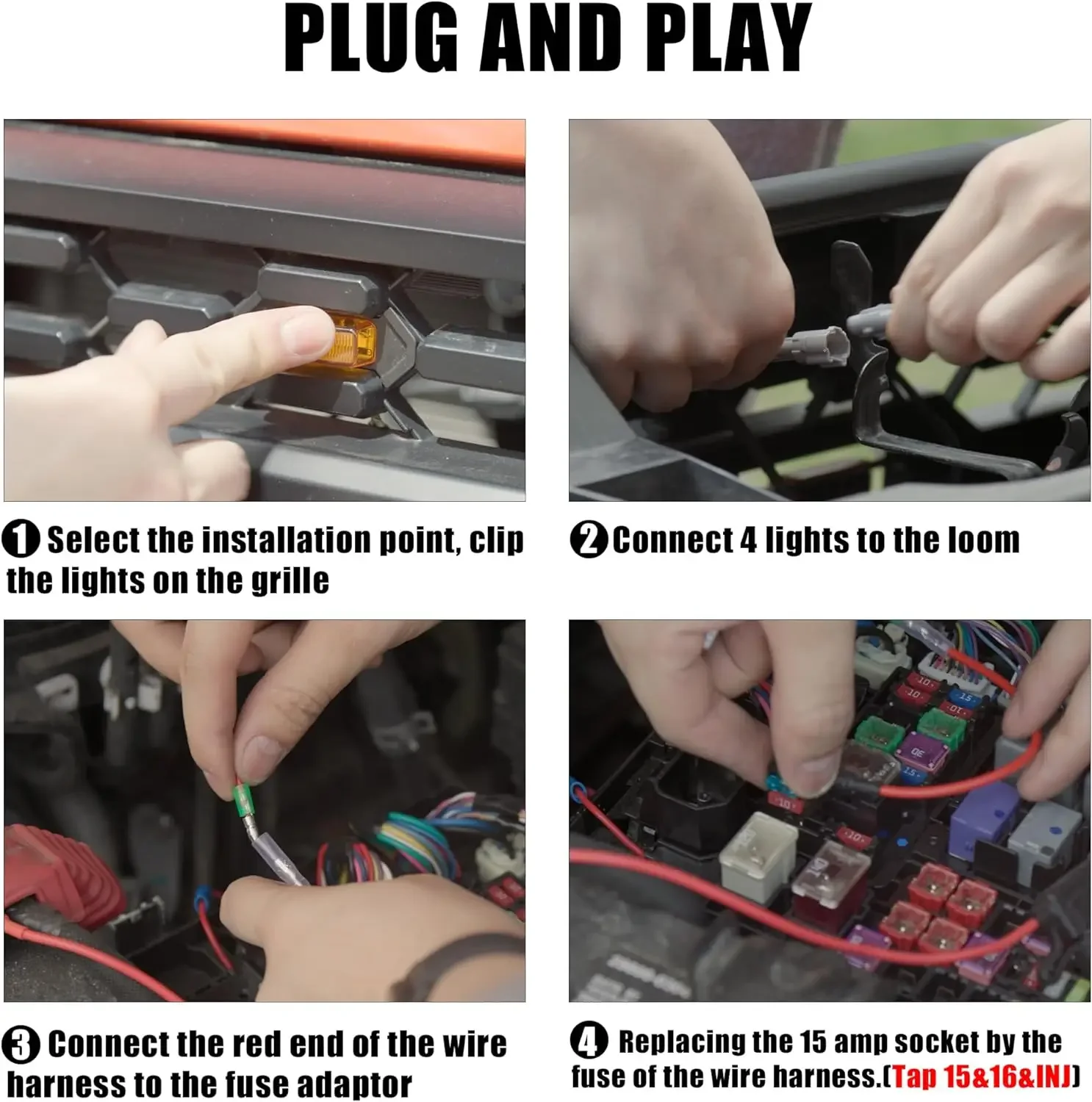 PLUG AND PLAY

1 Select the installation point, clip the lights on the grille

2 Connect 4 lights to the loom

3 Connect the red end of the wire harness to the fuse adaptor

4 Replacing the 15 amp socket by the fuse of the wire harness.(Tap 15&16&INJ)