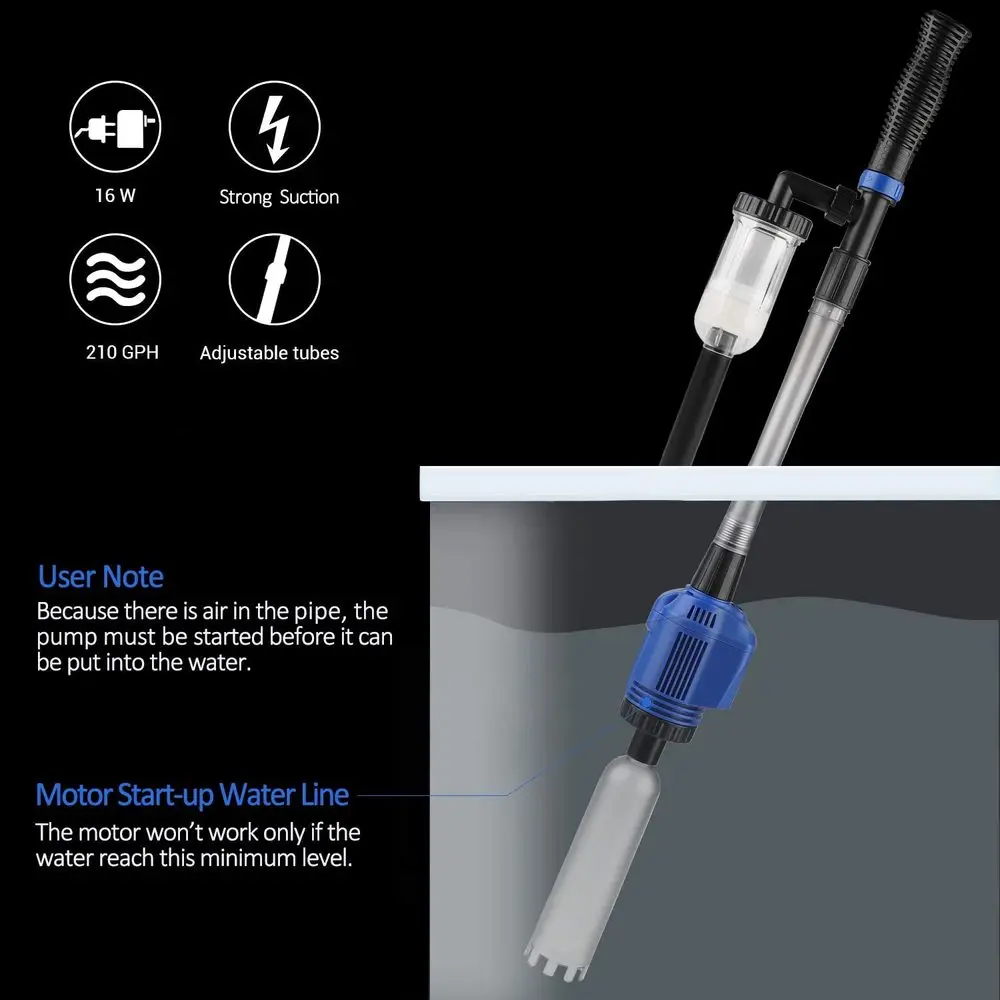 16 W

Strong Suction

210 GPH

Adjustable tubes

User Note

Because there is air in the pipe, the pump must be started before it can be put into the water.

Motor Start-up Water Line

The motor won't work only if the water reach this minimum level.