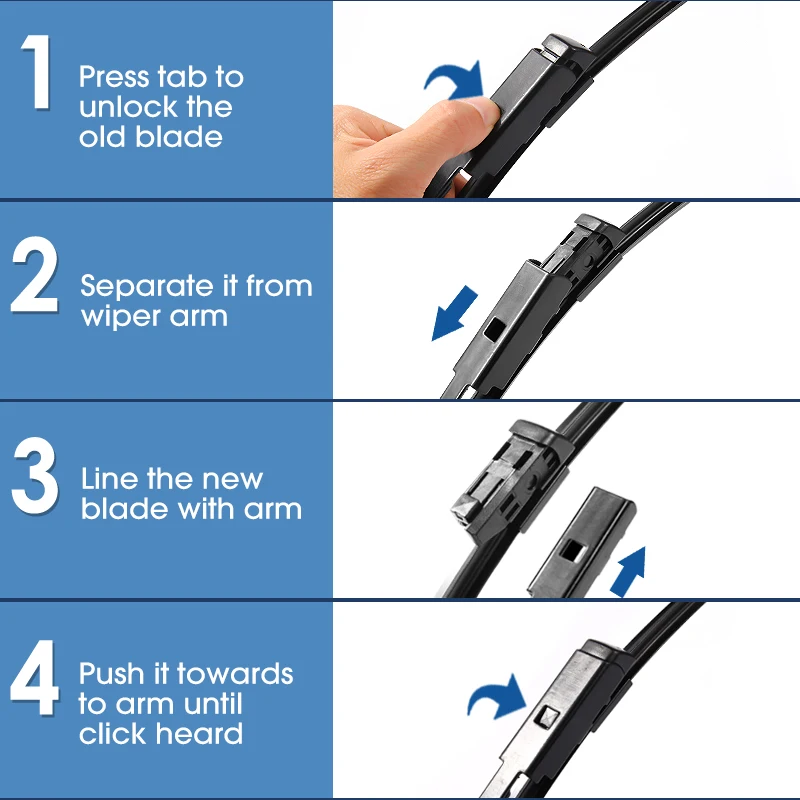 1 Press tab to unlock the old blade

2 Separate it from wiper arm

3 Line the new blade with arm

4 Push it towards to arm until click heard