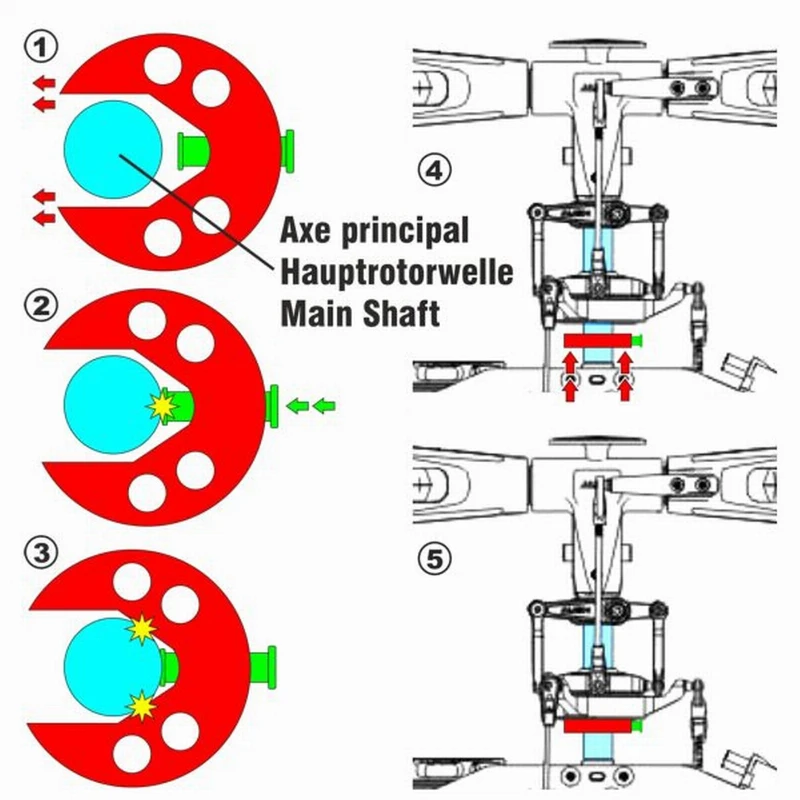 ①

Axe principal
Hauptrotorwelle
Main Shaft

②

③

④

⑤