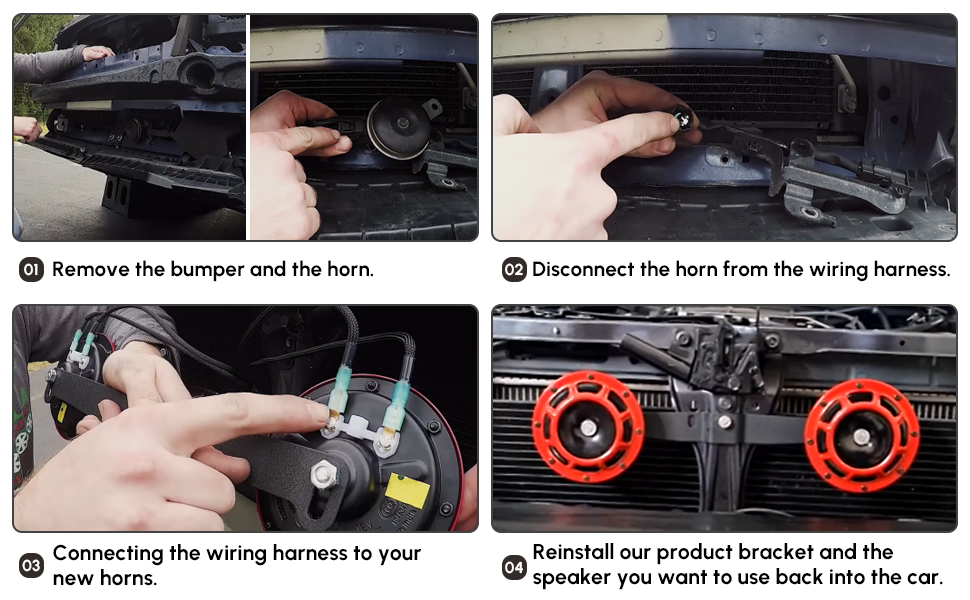 01 Remove the bumper and the horn.

02 Disconnect the horn from the wiring harness.

03 Connecting the wiring harness to your new horns.

04 Reinstall our product bracket and the speaker you want to use back into the car.