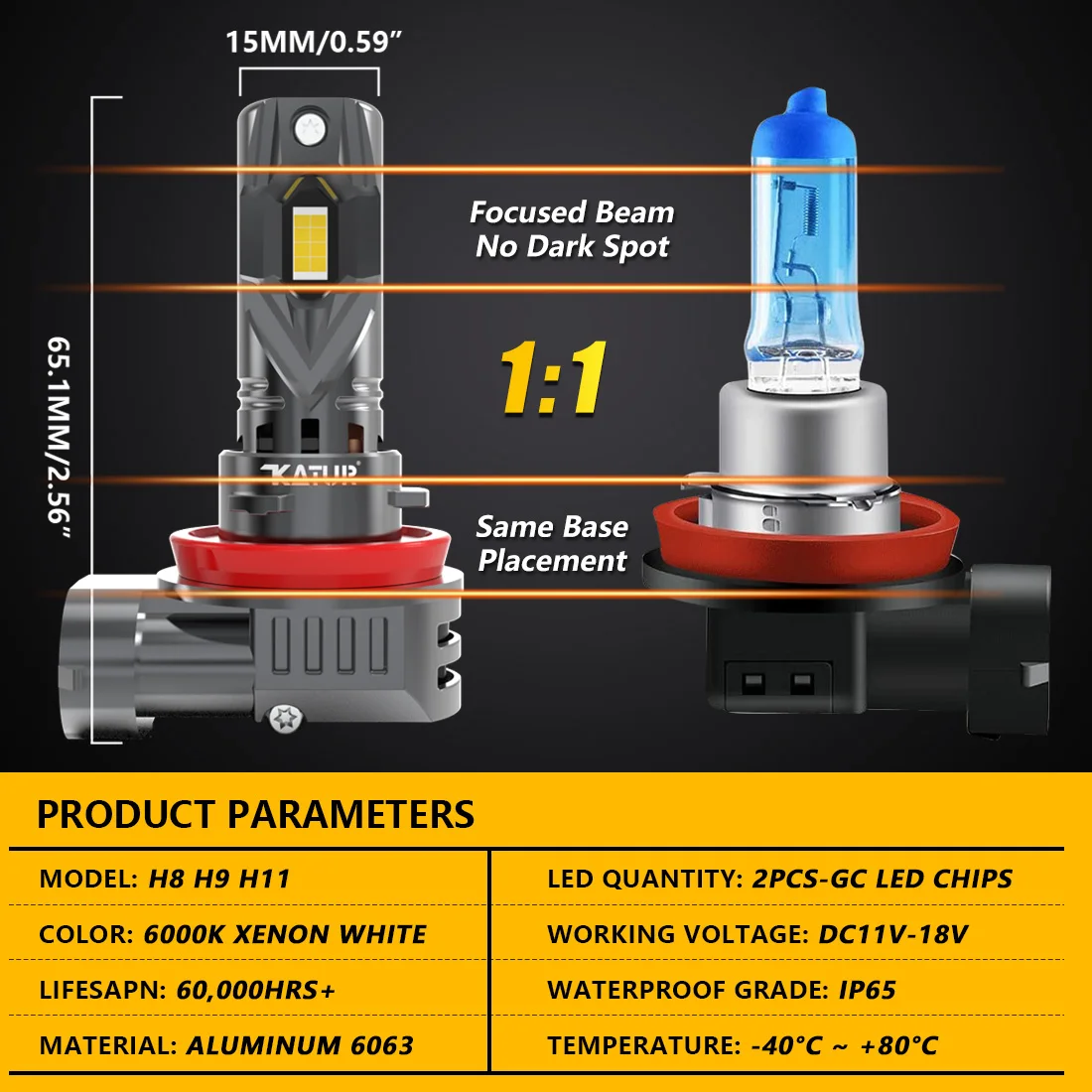 15MM/0.59"

65.1MM/2.56"

KATUR

Focused Beam
No Dark Spot

1:1

Same Base
Placement

PRODUCT PARAMETERS

| MODEL: H8 H9 H11 | LED QUANTITY: 2PCS-GC LED CHIPS |
|---|---|
| COLOR: 6000K XENON WHITE | WORKING VOLTAGE: DC11V-18V |
| LIFESAPN: 60,000HRS+ | WATERPROOF GRADE: IP65 |
| MATERIAL: ALUMINUM 6063 | TEMPERATURE: -40°C ~ +80°C |